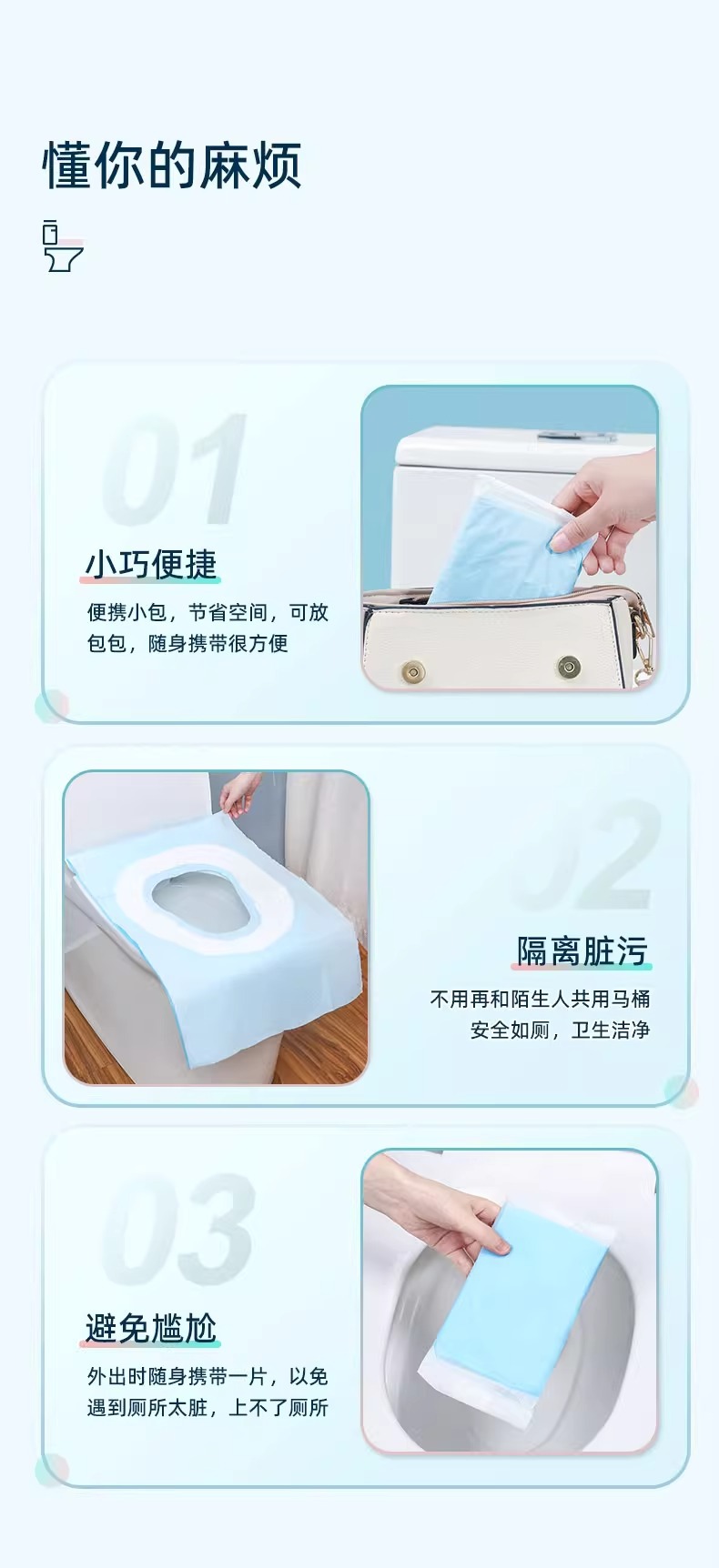 懂你的麻烦

01

小巧便捷

便携小包，节省空间，可放包包，随身携带很方便

02

隔离脏污

不用再和陌生人共用马桶
安全如厕，卫生洁净

03

避免尴尬

外出时随身携带一片，以免遇到厕所太脏，上不了厕所