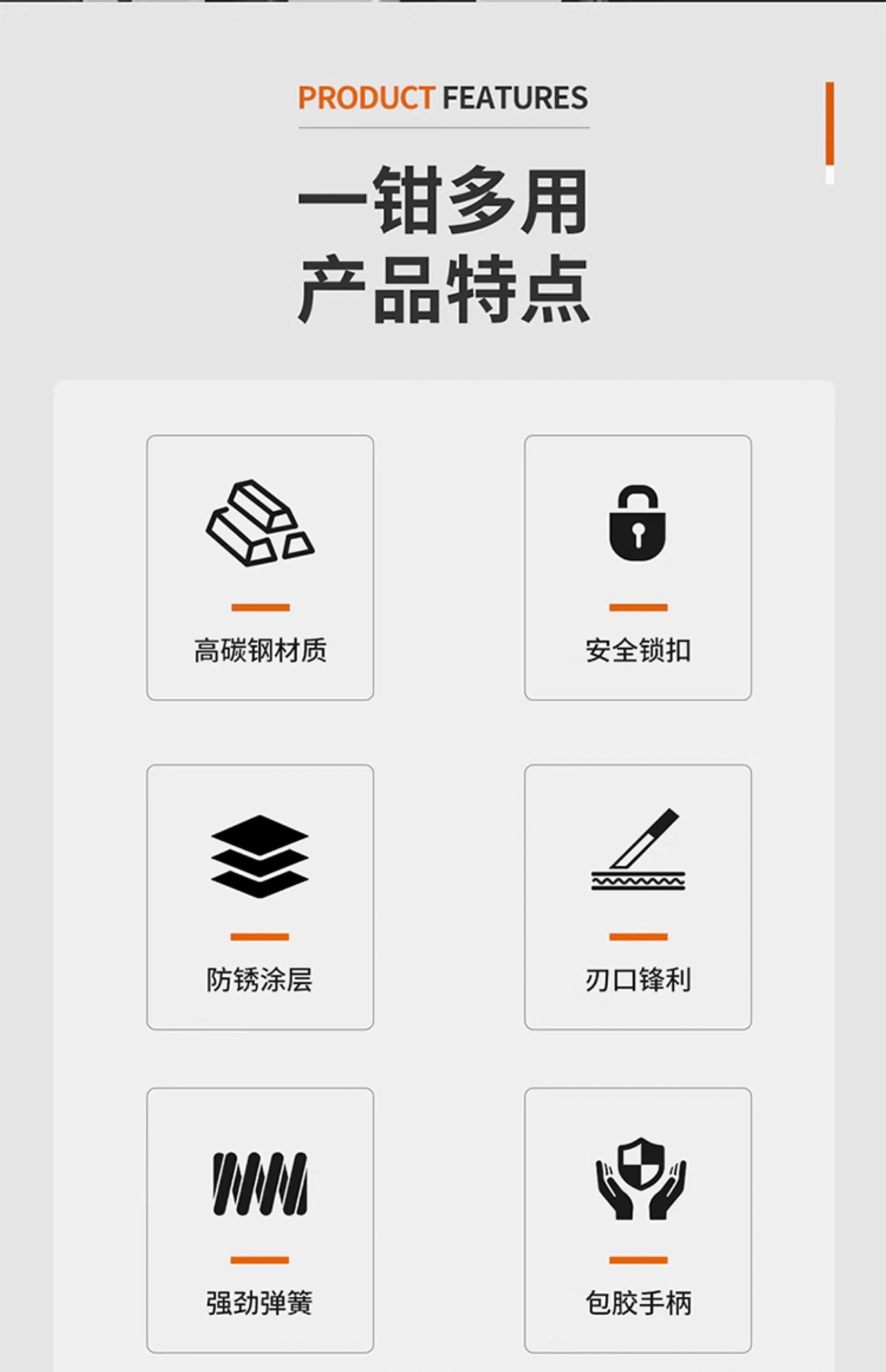 PRODUCT FEATURES

一钳多用
产品特点

高碳钢材质

安全锁扣

防锈涂层

刃口锋利

强劲弹簧

包胶手柄