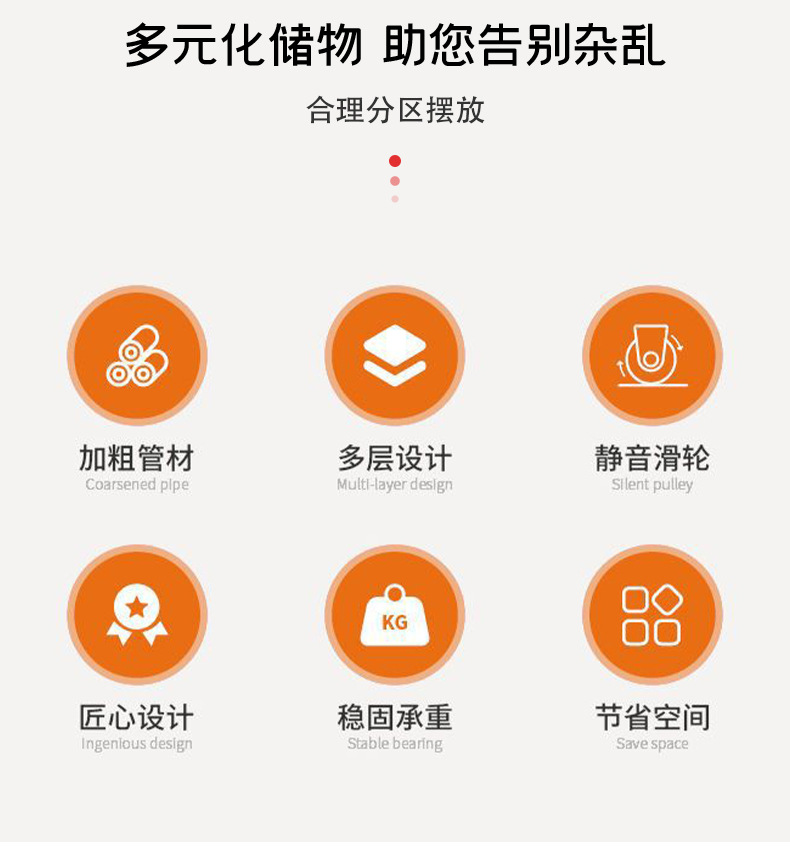 多元化储物 助您告别杂乱

合理分区摆放

加粗管材
Coarsened pipe

多层设计
Multi-layer design

静音滑轮
Silent pulley

匠心设计
Ingenious design

KG

稳固承重
Stable bearing

节省空间
Save space