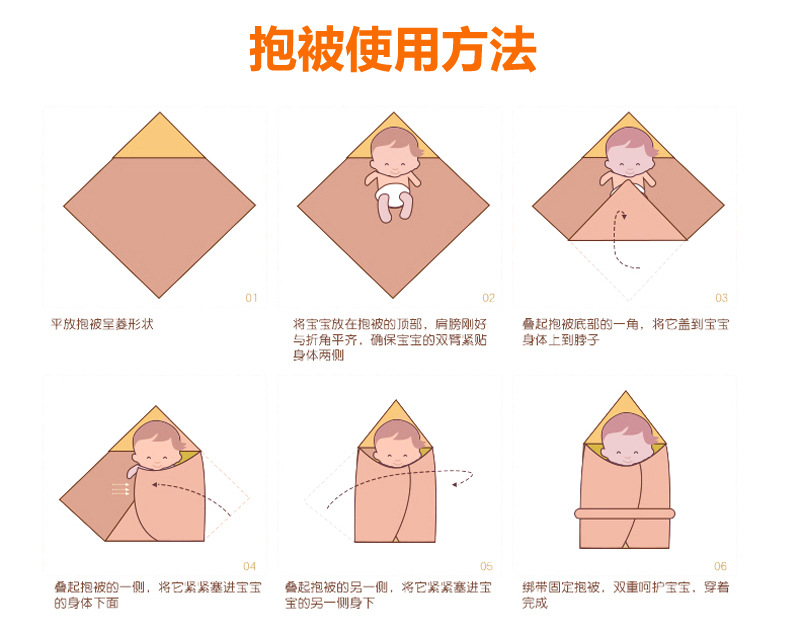 抱被使用方法

01

平放抱被呈菱形状

02

将宝宝放在抱被的顶部，肩膀刚好与折角平齐，确保宝宝的双臂紧贴身体两侧

03

叠起抱被底部的一角，将它盖到宝宝身体上到脖子

04

叠起抱被的一侧，将它紧紧塞进宝宝的身体下面

05

叠起抱被的另一侧，将它紧紧塞进宝宝的另一侧身下

06

绑带固定抱被，双重呵护宝宝，穿着完成