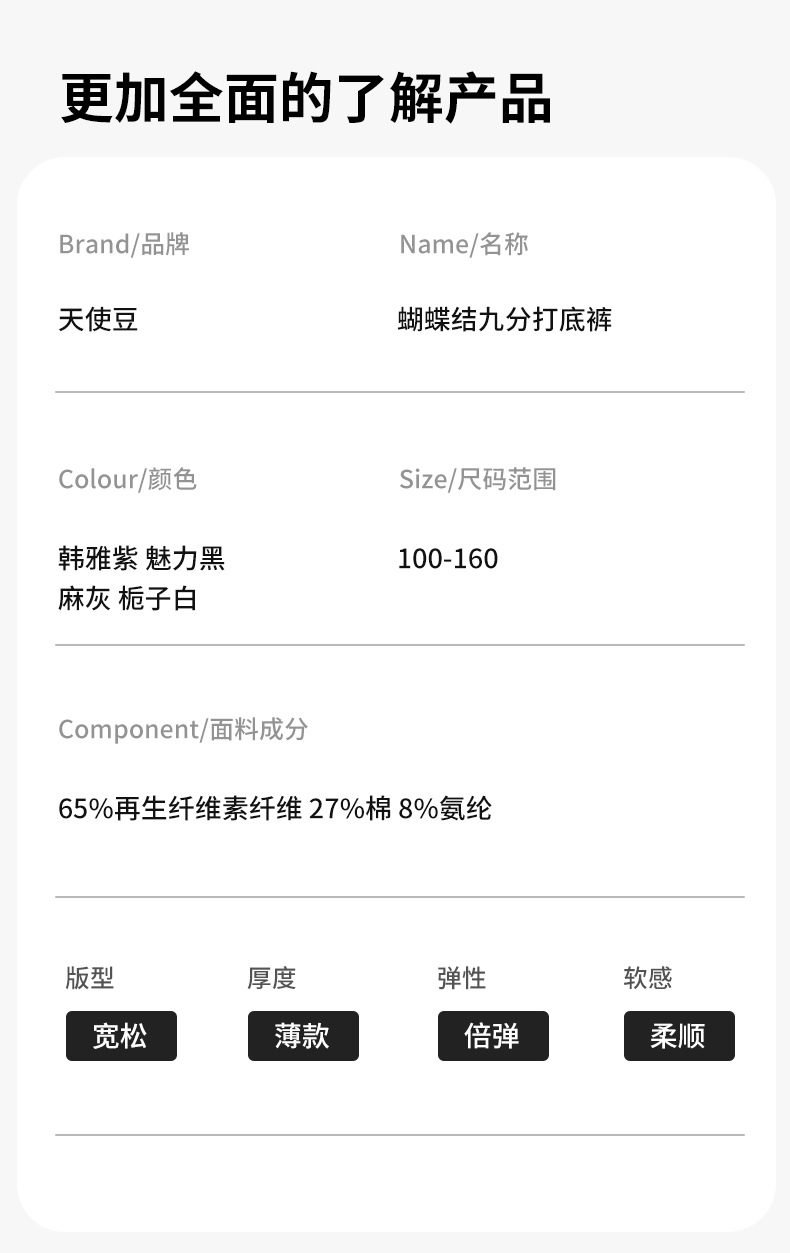 更加全面的了解产品

Brand/品牌

天使豆

Name/名称

蝴蝶结九分打底裤

Colour/颜色

韩雅紫 魅力黑
麻灰 栀子白

Size/尺码范围

100-160

Component/面料成分

65%再生纤维素纤维 27%棉 8%氨纶

版型
宽松

厚度
薄款

弹性
倍弹

软感
柔顺