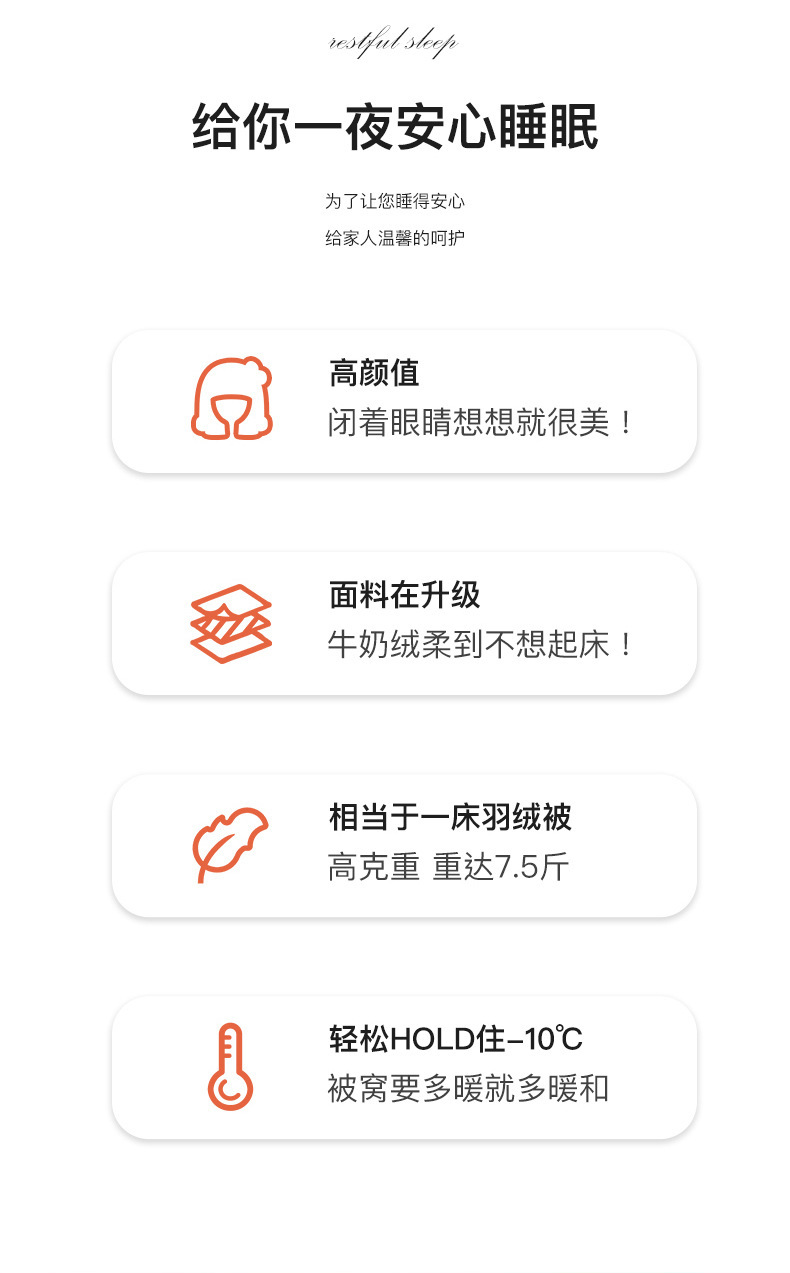 restful sleep

给你一夜安心睡眠

为了让您睡得安心

给家人温馨的呵护

高颜值

闭着眼睛想想就很美！

面料在升级

牛奶绒柔到不想起床！

相当于一床羽绒被

高克重 重达7.5斤

轻松HOLD住-10℃

被窝要多暖就多暖和