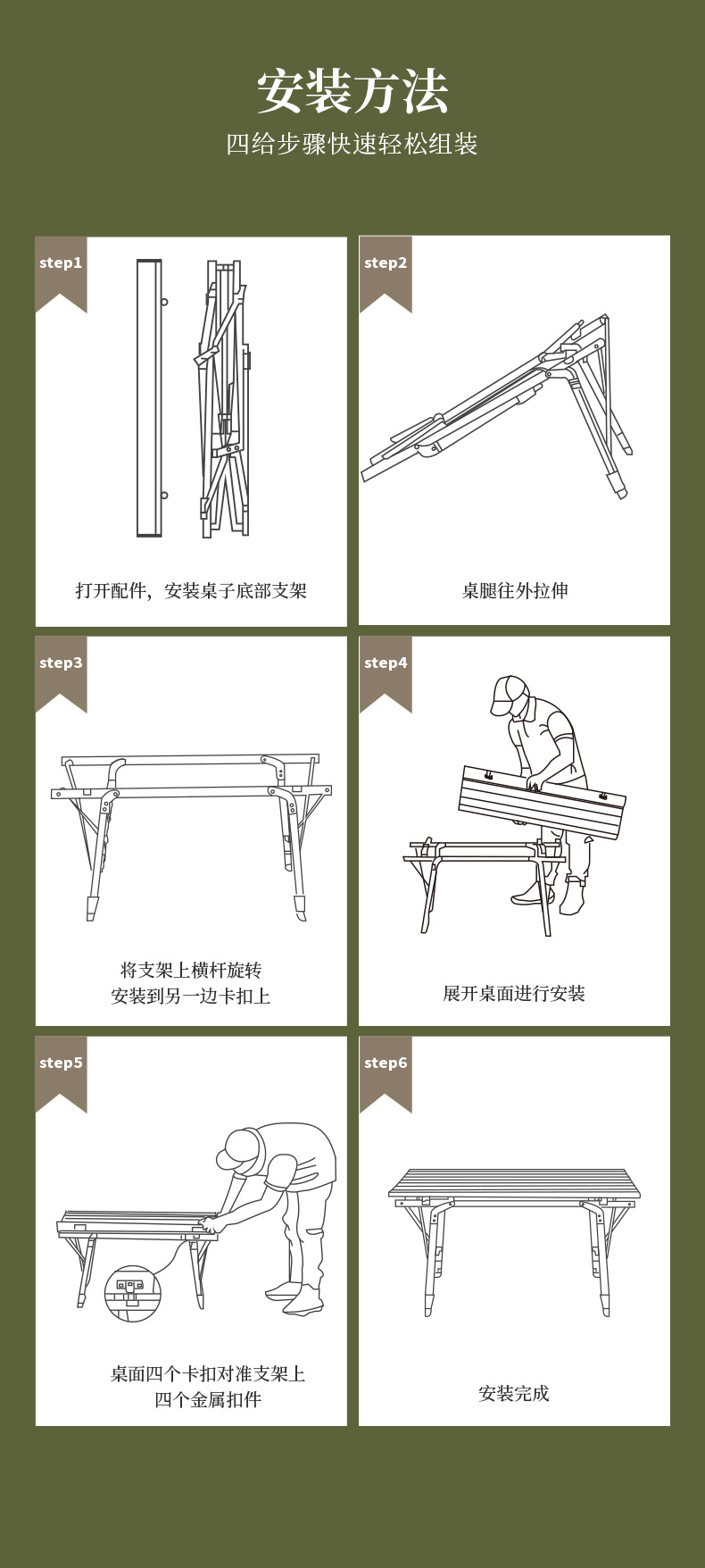 安装方法

四给步骤快速轻松组装

step1

打开配件，安装桌子底部支架

step2

桌腿往外拉伸

step3

将支架上横杆旋转
安装到另一边卡扣上

step4

展开桌面进行安装

step5

桌面四个卡扣对准支架上
四个金属扣件

step6

安装完成