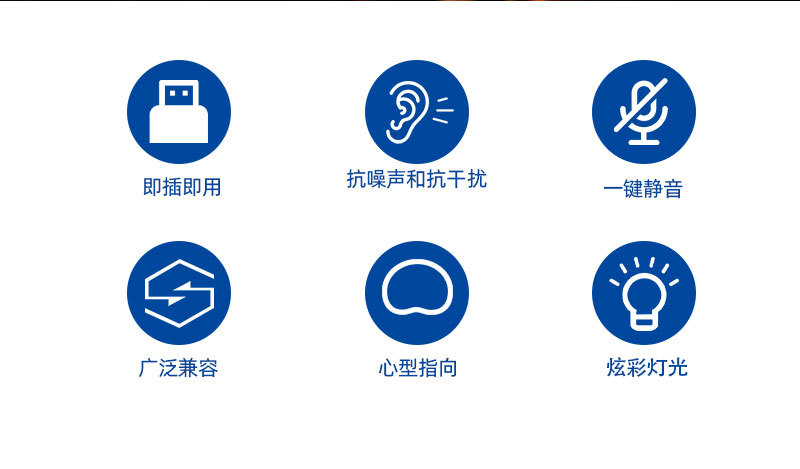 即插即用

抗噪声和抗干扰

一键静音

广泛兼容

心型指向

炫彩灯光