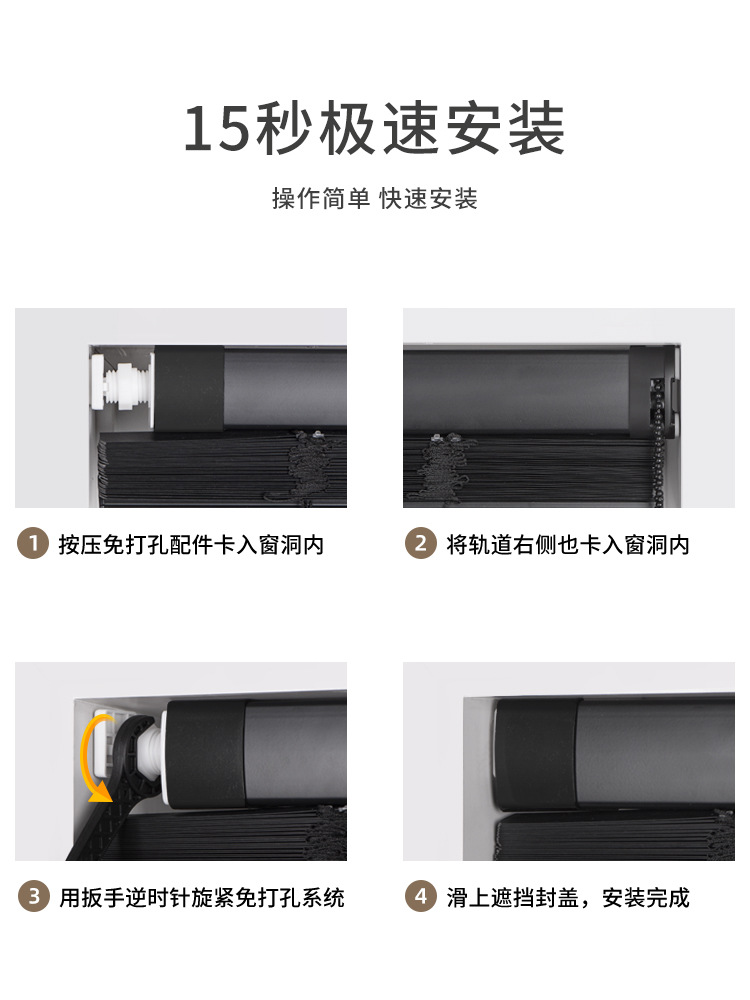 15秒极速安装

操作简单 快速安装

1 按压免打孔配件卡入窗洞内

2 将轨道右侧也卡入窗洞内

3 用扳手逆时针旋紧免打孔系统

4 滑上遮挡封盖，安装完成