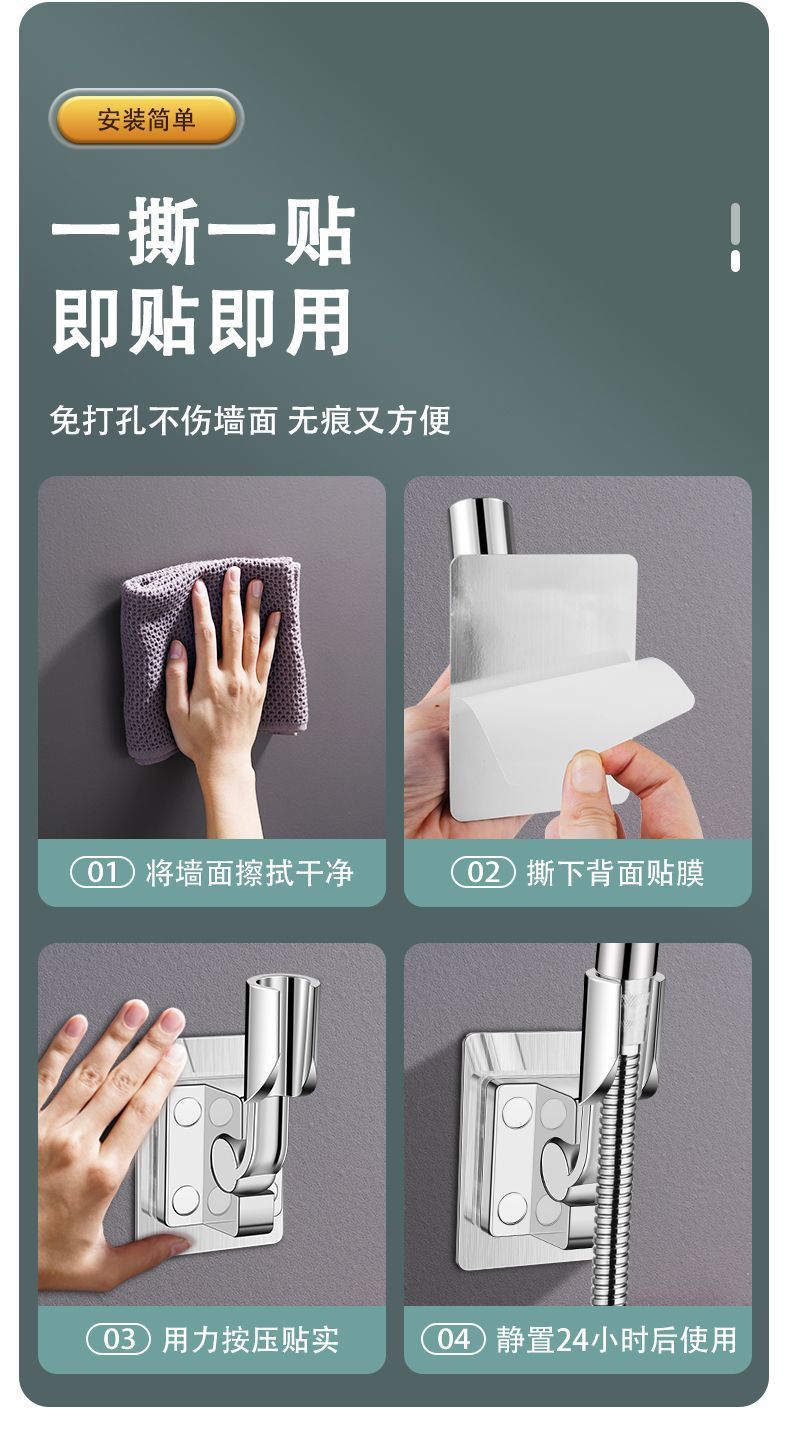 安装简单

一撕一贴
即贴即用

免打孔不伤墙面 无痕又方便

01 将墙面擦拭干净

02 撕下背面贴膜

03 用力按压贴实

04 静置24小时后使用