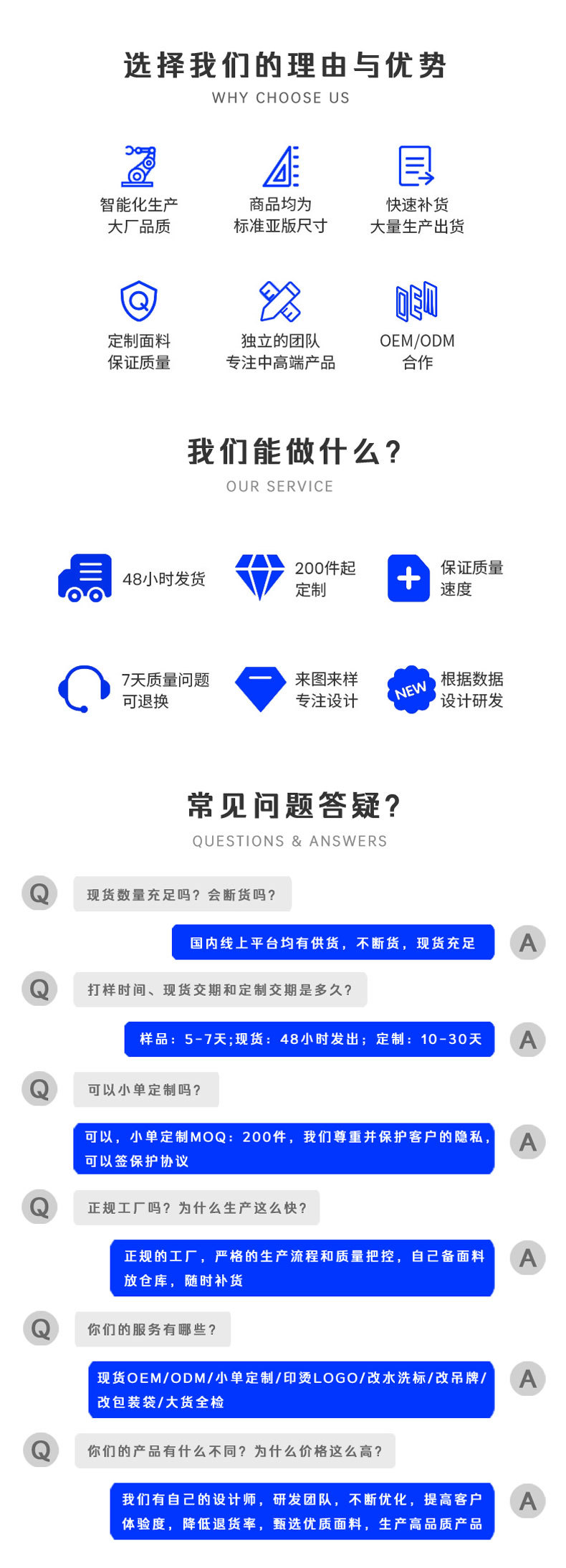 选择我们的理由与优势
WHY CHOOSE US

智能化生产
大厂品质

商品均为
标准亚版尺寸

快速补货
大量生产出货

定制面料
保证质量

独立的团队
专注中高端产品

OEM/ODM
合作

我们能做什么?
OUR SERVICE

48小时发货

200件起
定制

保证质量
速度

7天质量问题
可退换

来图来样
专注设计

NEW

根据数据
设计研发

常见问题答疑?
QUESTIONS & ANSWERS

Q
现货数量充足吗?会断货吗?

国内线上平台均有供货，不断货，现货充足
A

Q
打样时间、现货交期和定制交期是多久?

样品：5-7天;现货：48小时发出；定制：10-30天
A

Q
可以小单定制吗?

可以，小单定制MOQ：200件，我们尊重并保护客户的隐私，可以签保护协议
A

Q
正规工厂吗?为什么生产这么快?

正规的工厂，严格的生产流程和质量把控，自己备面料放仓库，随时补货
A

Q
你们的服务有哪些?

现货OEM/ODM/小单定制/印烫LOGO/改水洗标/改吊牌/改包装袋/大货全检
A

Q
你们的产品有什么不同?为什么价格这么高?

我们有自己的设计师，研发团队，不断优化，提高客户体验度，降低退货率，甄选优质面料，生产高品质产品
A