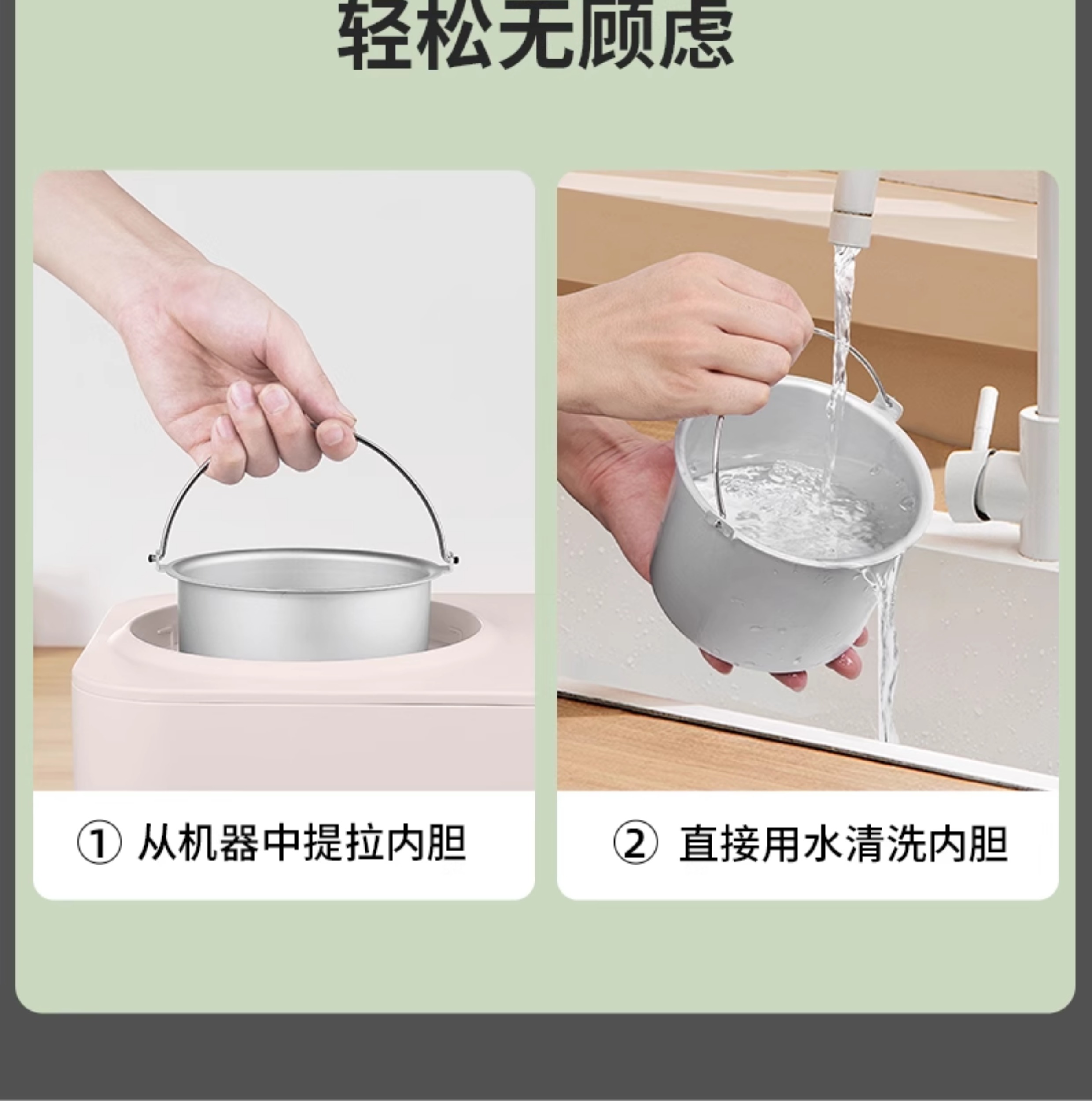 轻松无顾虑

① 从机器中提拉内胆

② 直接用水清洗内胆