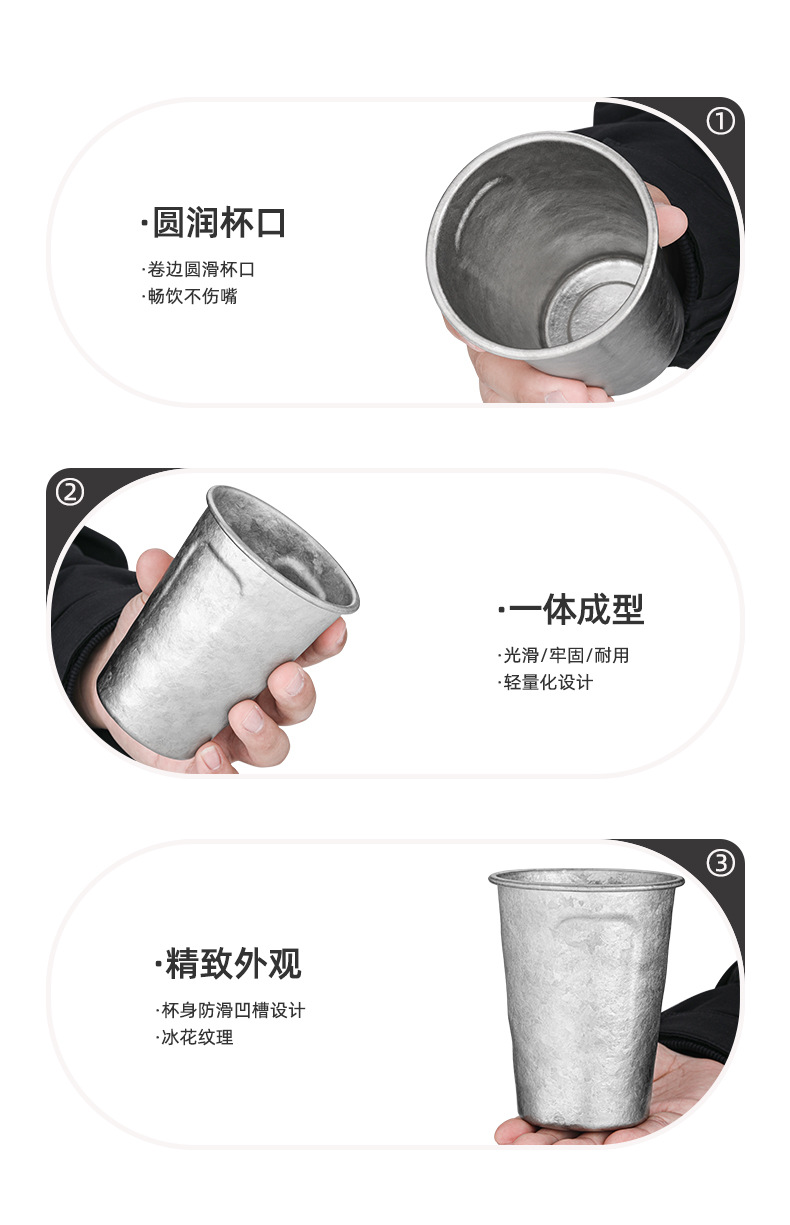 ①

·圆润杯口

·卷边圆滑杯口
·畅饮不伤嘴

②

·一体成型

·光滑/牢固/耐用
·轻量化设计

③

·精致外观

·杯身防滑凹槽设计
·冰花纹理