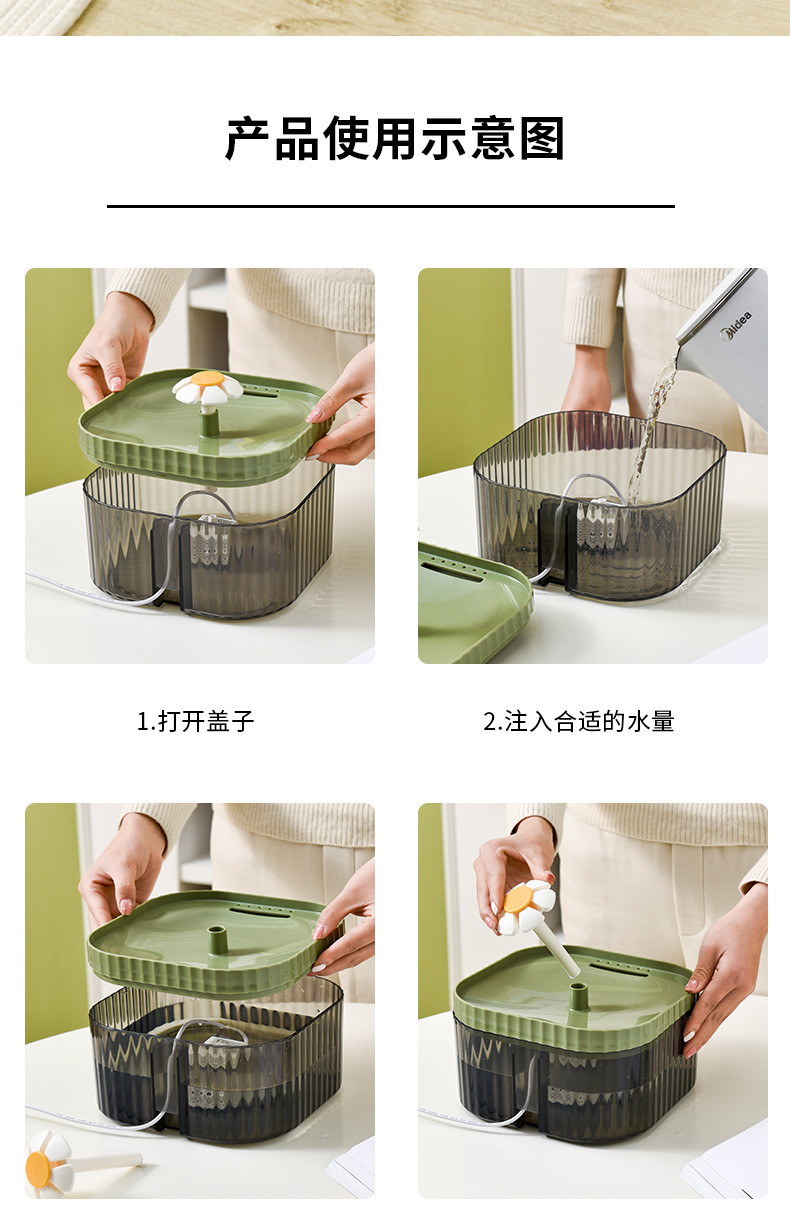 产品使用示意图

Midea

1.打开盖子

2.注入合适的水量