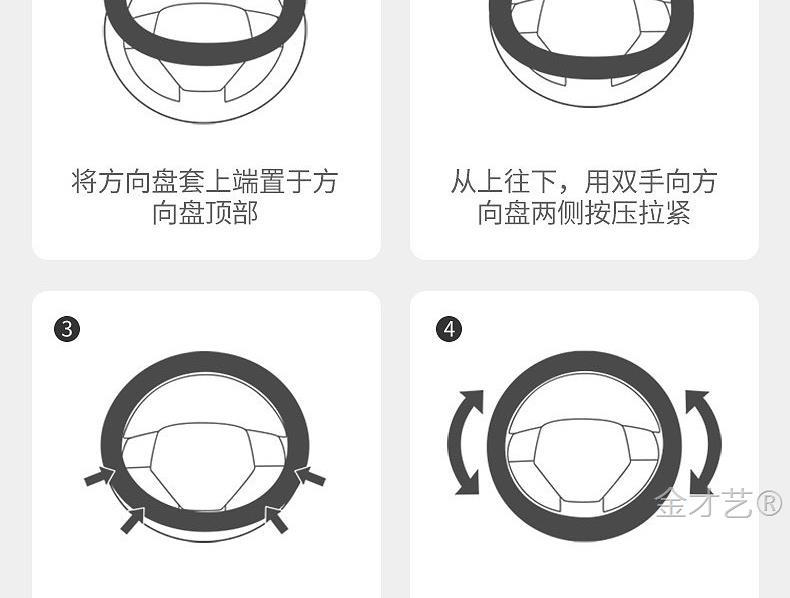 将方向盘套上端置于方向盘顶部

从上往下，用双手向方向盘两侧按压拉紧

3

4

金才艺®