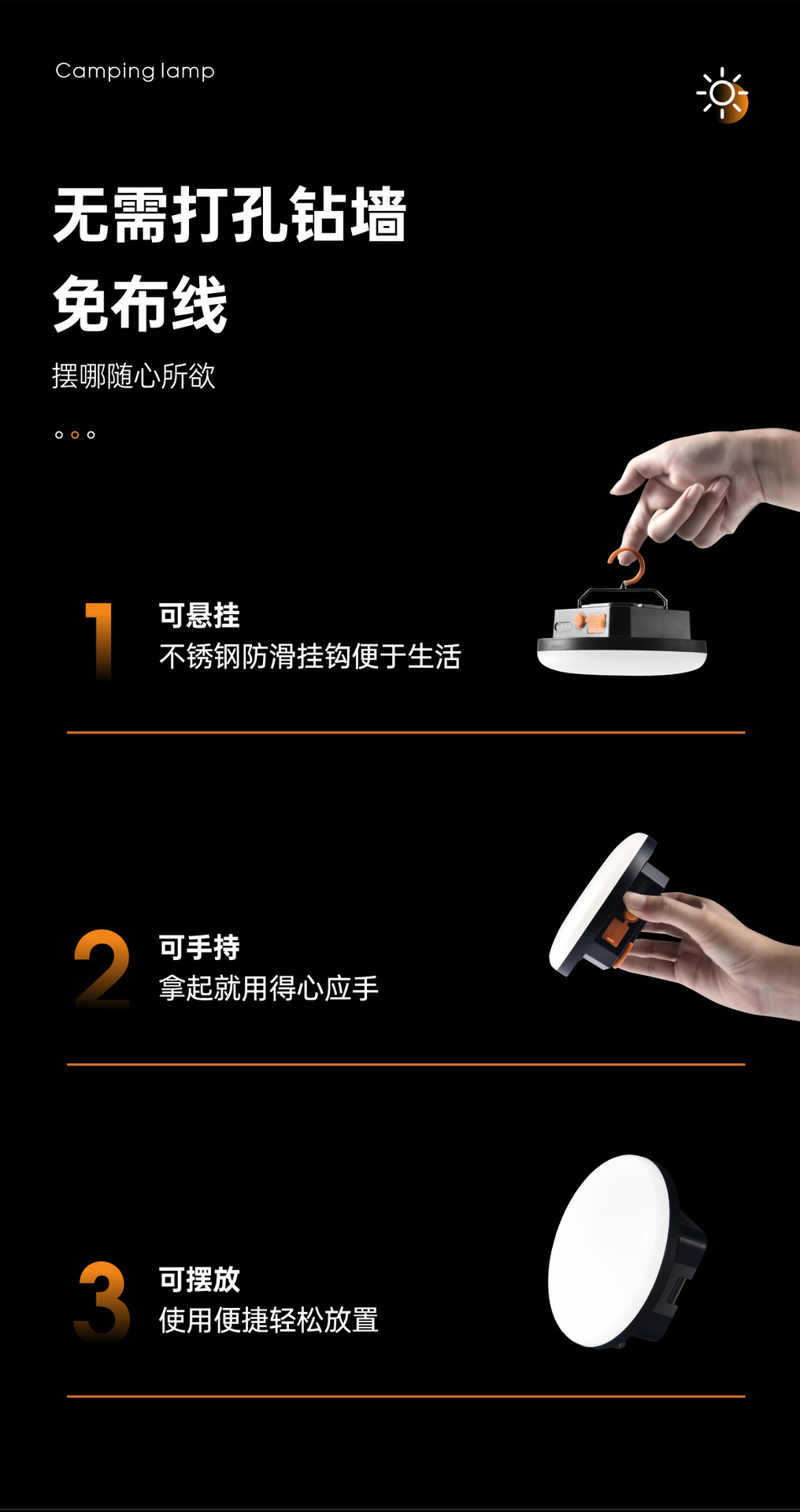 Camping lamp

无需打孔钻墙
免布线

摆哪随心所欲

1
可悬挂
不锈钢防滑挂钩便于生活

2
可手持
拿起就用得心应手

3
可摆放
使用便捷轻松放置