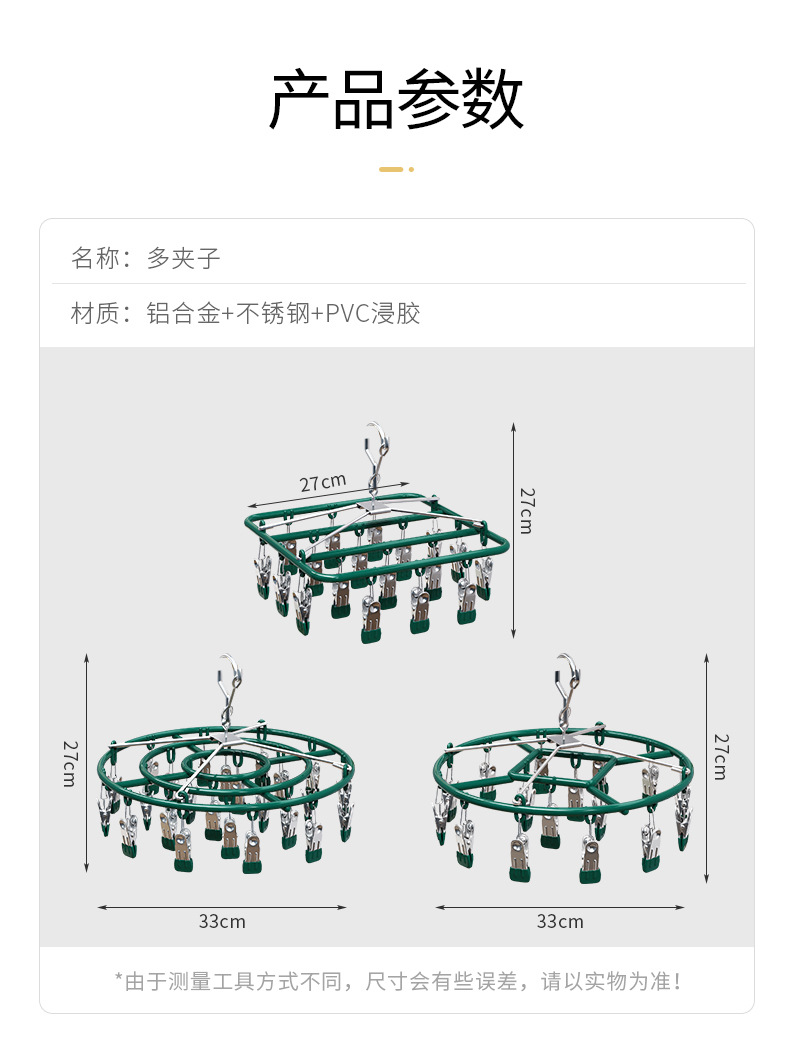 产品参数

名称：多夹子

材质：铝合金+不锈钢+PVC浸胶

27cm

27cm

27cm

33cm

27cm

33cm

*由于测量工具方式不同，尺寸会有些误差，请以实物为准！