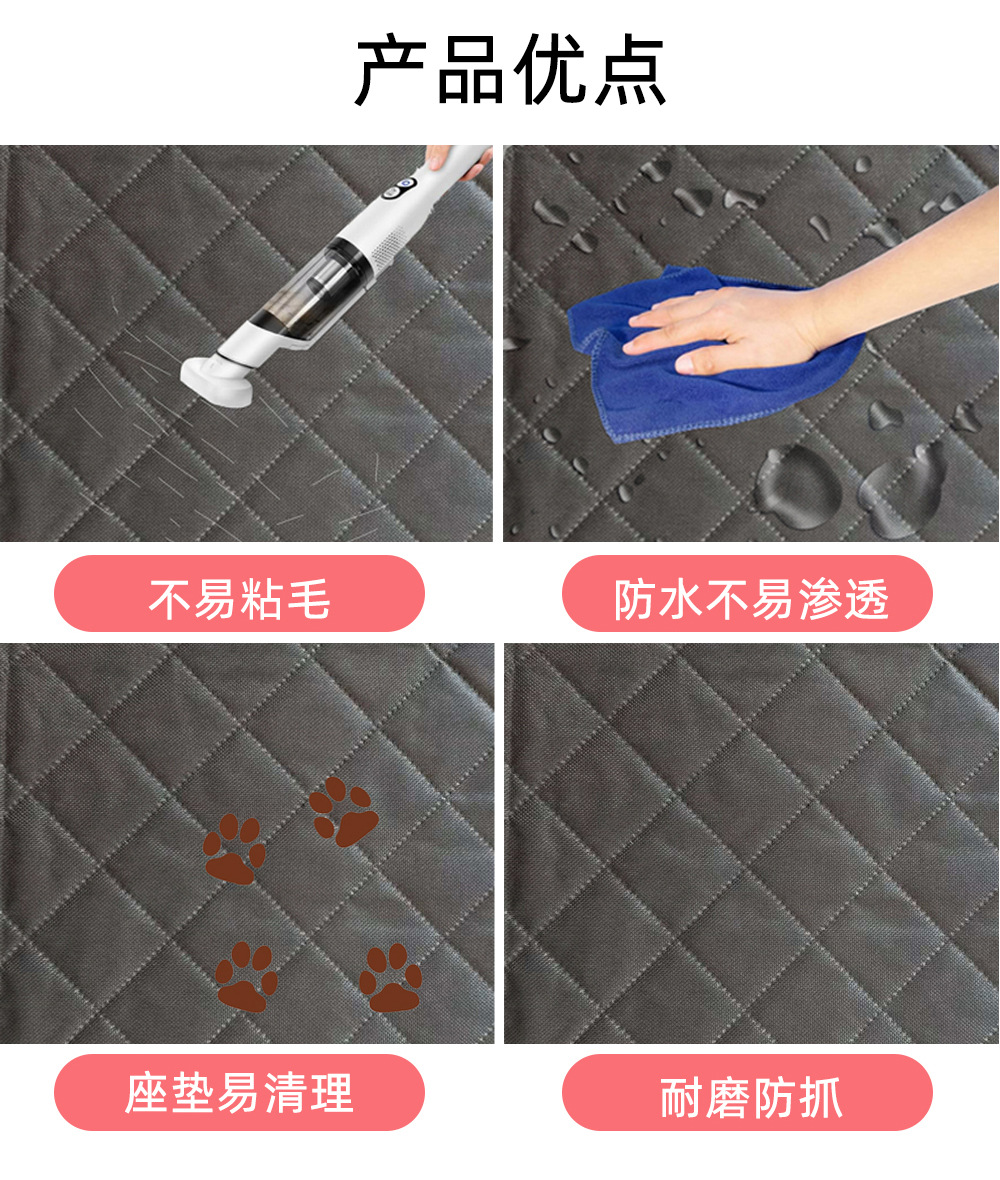 产品优点

不易粘毛

防水不易渗透

座垫易清理

耐磨防抓