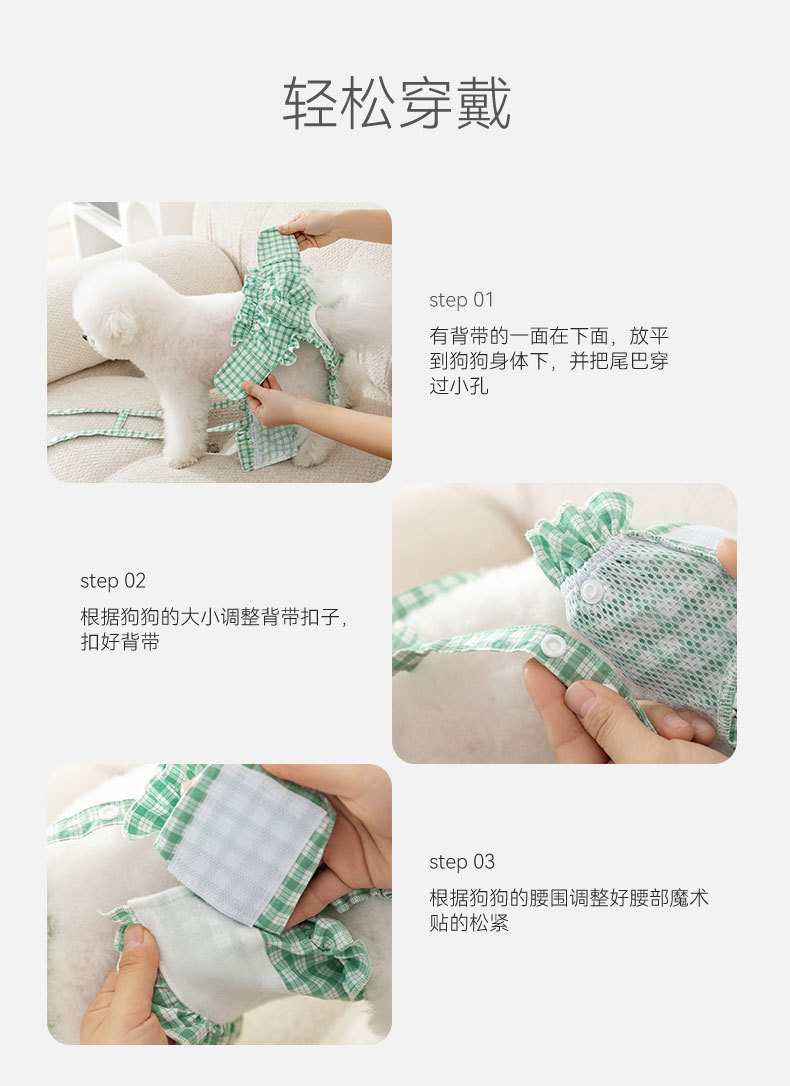 轻松穿戴

step 01

有背带的一面在下面，放平到狗狗身体下，并把尾巴穿过小孔

step 02

根据狗狗的大小调整背带扣子，扣好背带

step 03

根据狗狗的腰围调整好腰部魔术贴的松紧