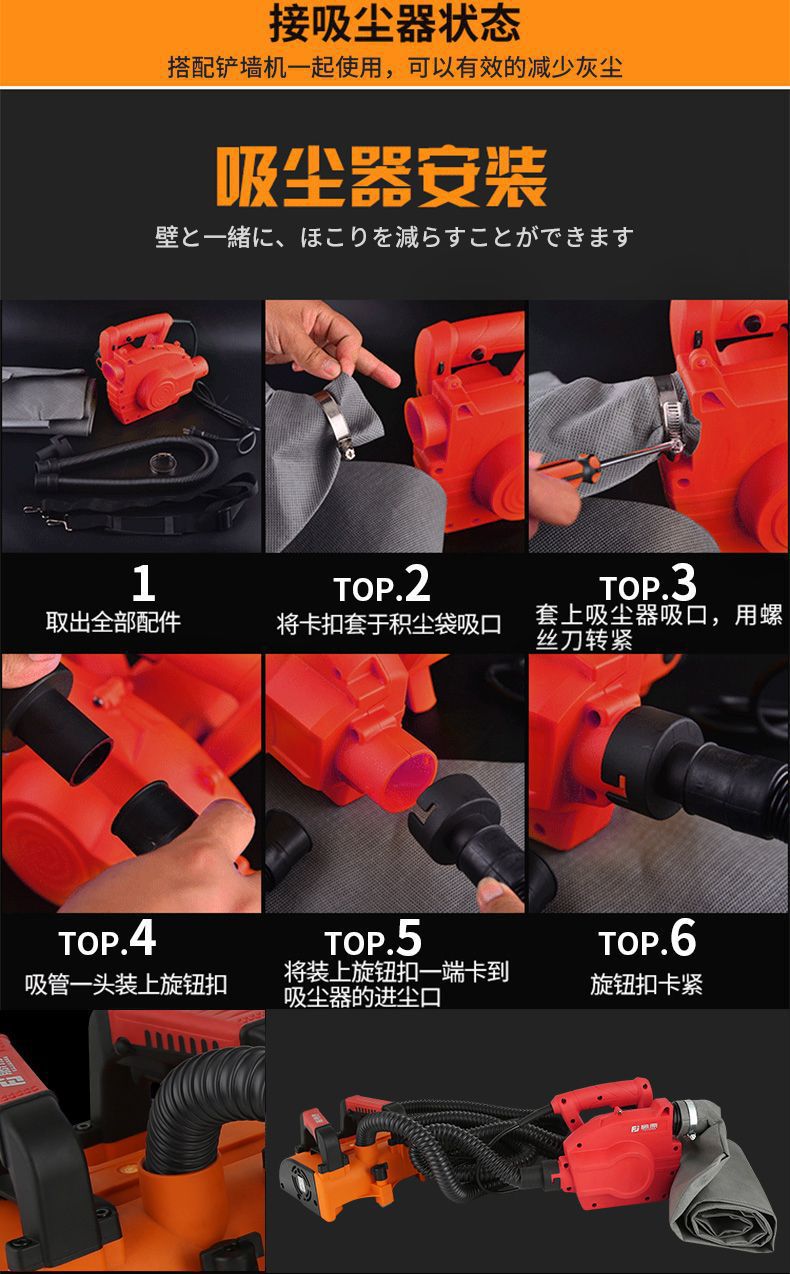 接吸尘器状态

搭配铲墙机一起使用，可以有效的减少灰尘

吸尘器安装

壁と一緒に、ほこりを減らすことができます

1
取出全部配件

TOP.2
将卡扣套于积尘袋吸口

TOP.3
套上吸尘器吸口，用螺丝刀转紧

TOP.4
吸管一头装上旋钮扣

TOP.5
将装上旋钮扣一端卡到吸尘器的进尘口

TOP.6
旋钮扣卡紧