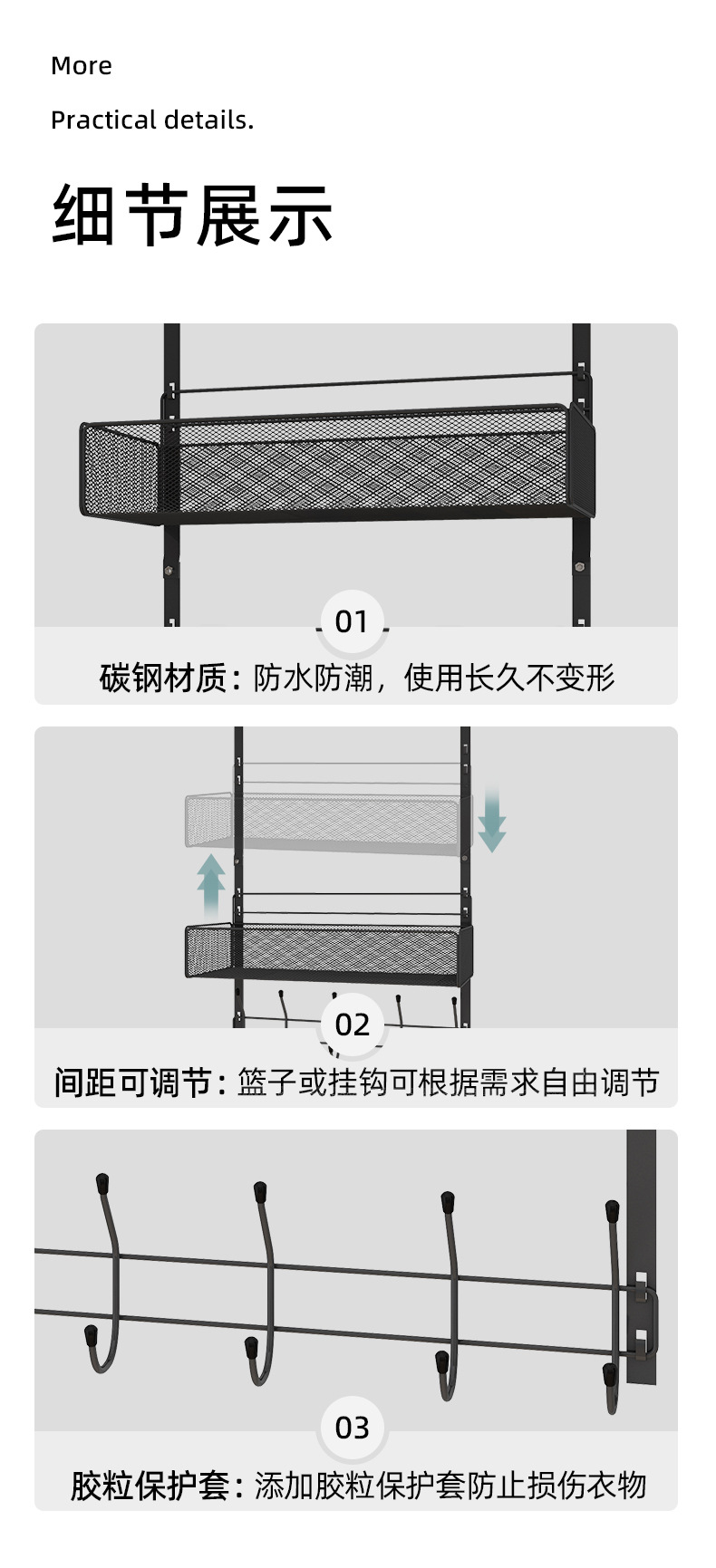 More

Practical details.

细节展示

01

碳钢材质：防水防潮，使用长久不变形

02

间距可调节：篮子或挂钩可根据需求自由调节

03

胶粒保护套：添加胶粒保护套防止损伤衣物