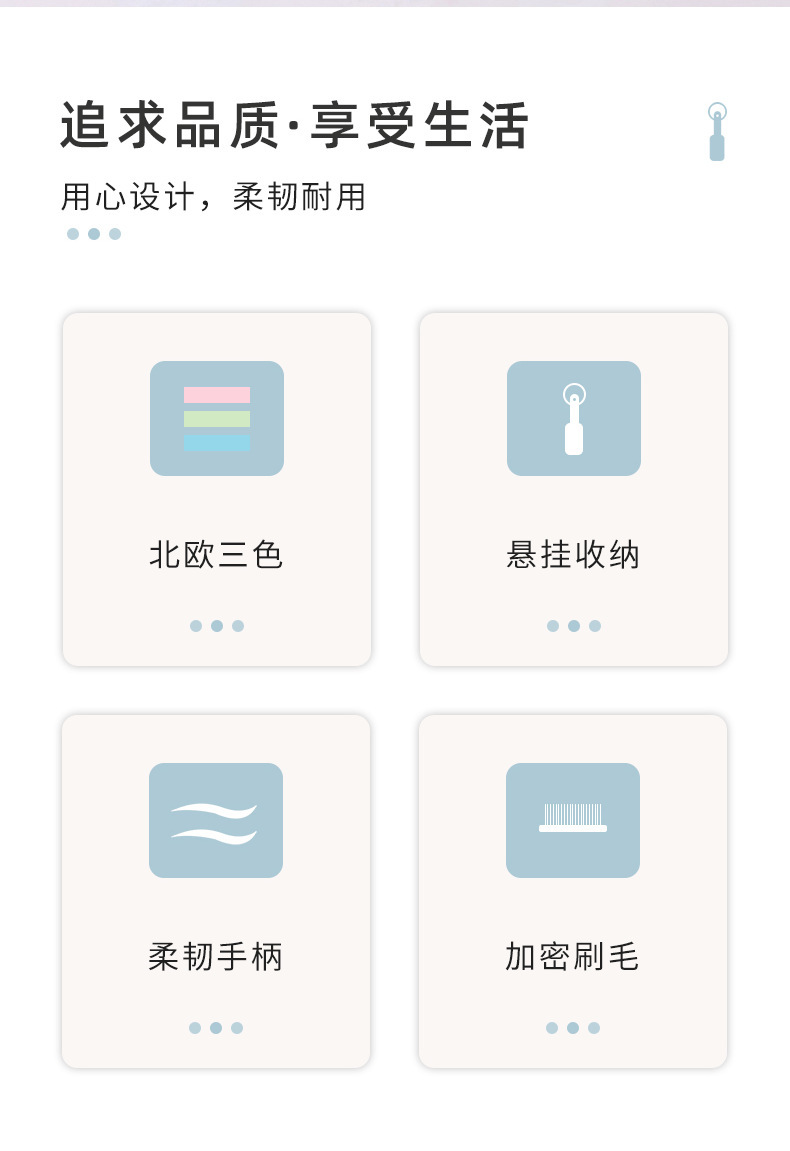 追求品质·享受生活

用心设计，柔韧耐用

北欧三色

悬挂收纳

柔韧手柄

加密刷毛