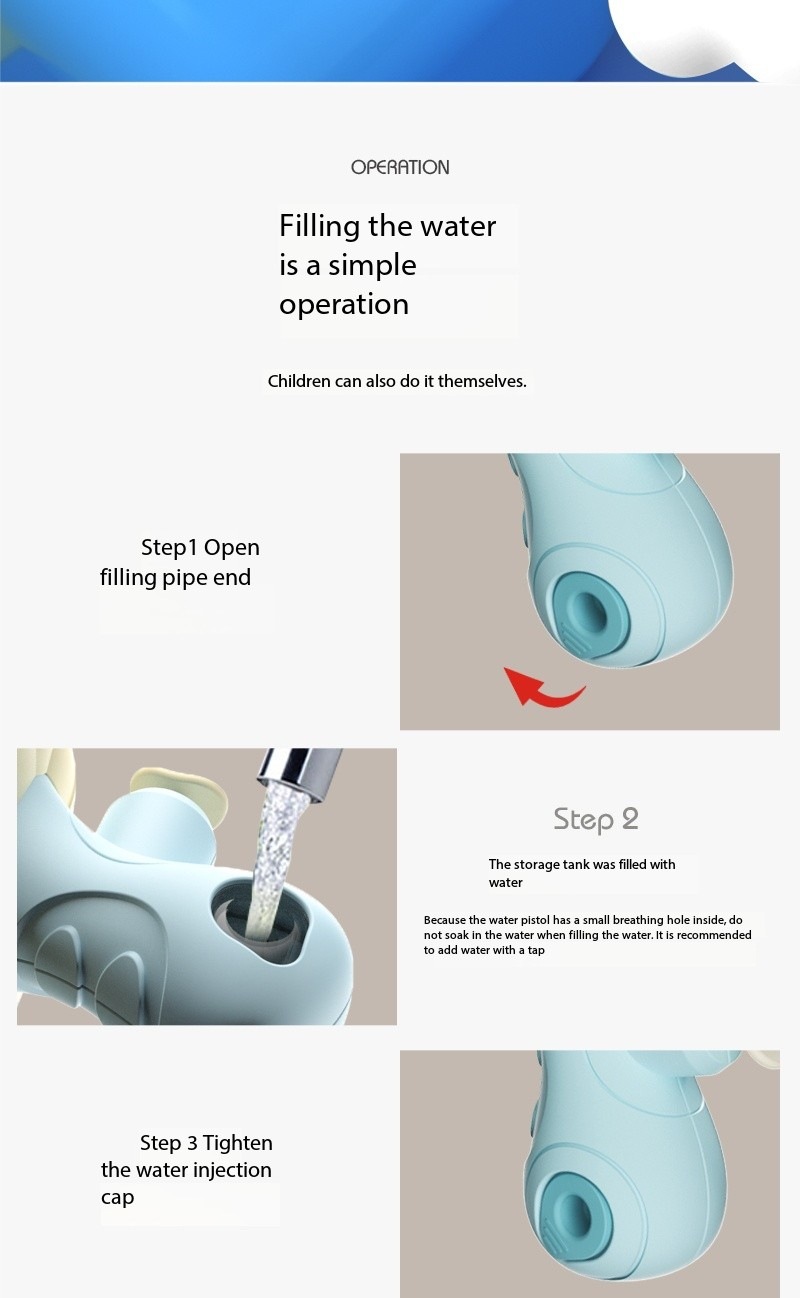 OPERATION

Filling the water is a simple operation

Children can also do it themselves.

Step1 Open filling pipe end

Step 2

The storage tank was filled with water

Because the water pistol has a small breathing hole inside, do not soak in the water when filling the water. It is recommended to add water with a tap

Step 3 Tighten the water injection cap