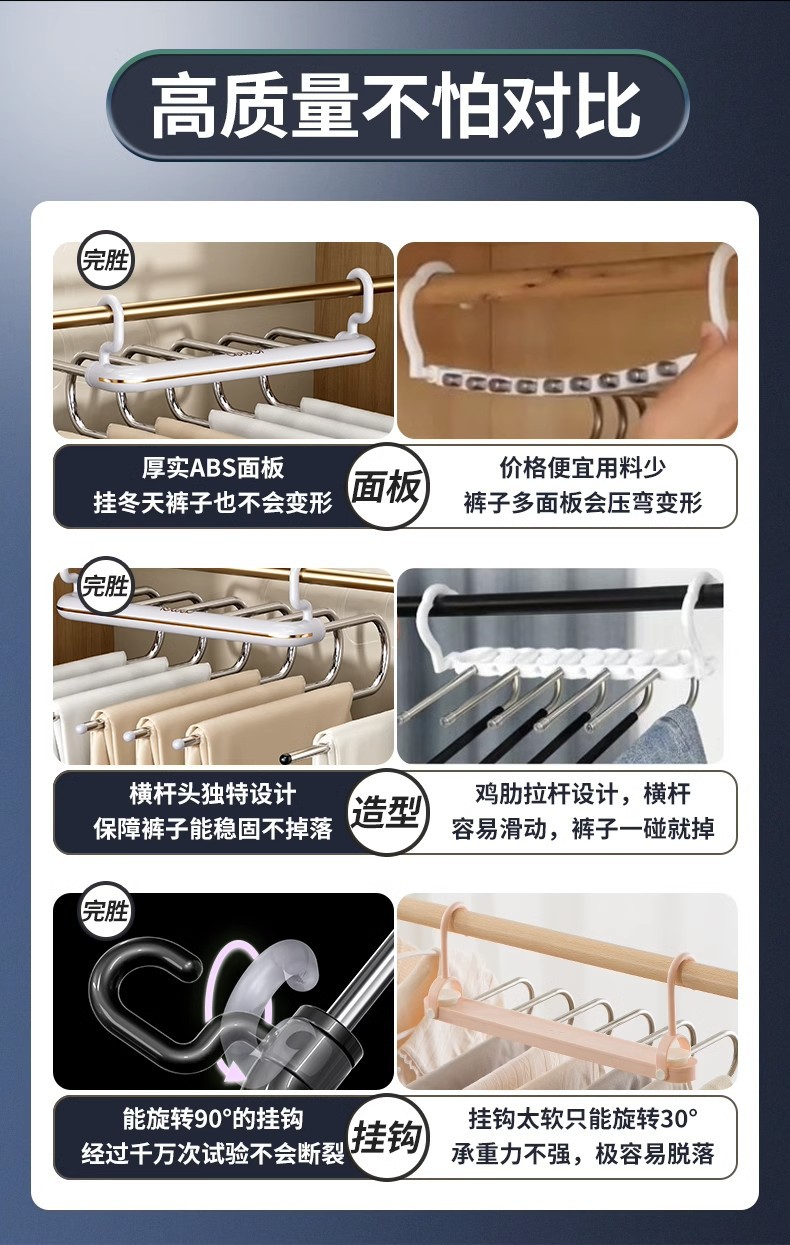 高质量不怕对比

完胜

厚实ABS面板
挂冬天裤子也不会变形

面板

价格便宜用料少
裤子多面板会压弯变形

完胜

横杆头独特设计
保障裤子能稳固不掉落

造型

鸡肋拉杆设计，横杆
容易滑动，裤子一碰就掉

完胜

能旋转90°的挂钩
经过千万次试验不会断裂

挂钩

挂钩太软只能旋转30°
承重力不强，极容易脱落