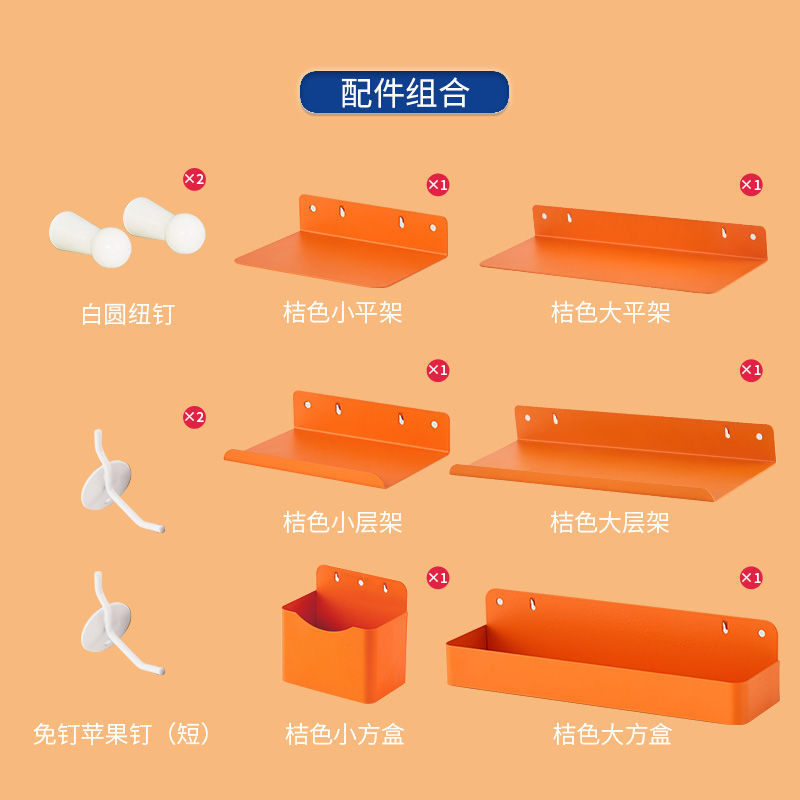 配件组合

×2
白圆纽钉

×1
桔色小平架

×1
桔色大平架

×2

×1
桔色小层架

×1
桔色大层架

免钉苹果钉（短）

×1
桔色小方盒

×1
桔色大方盒