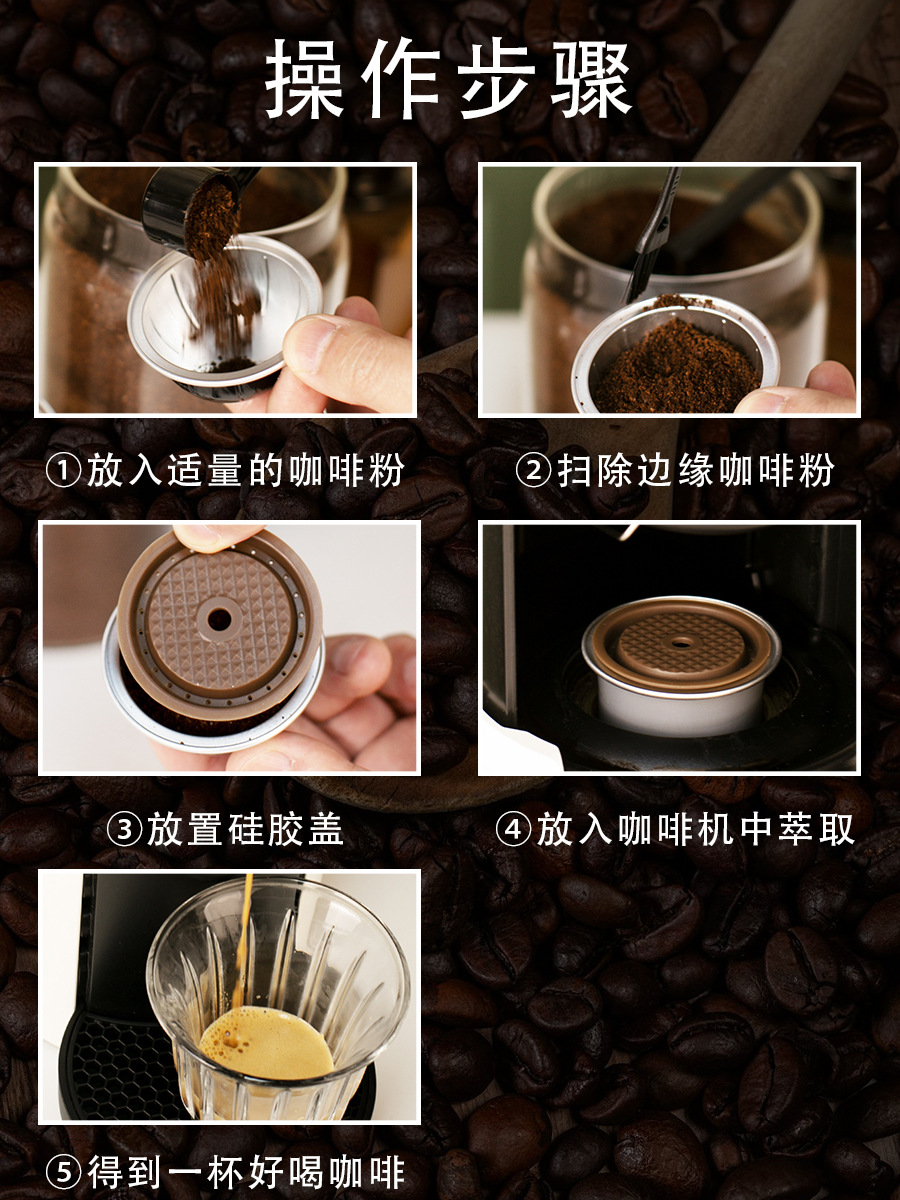 操作步骤

①放入适量的咖啡粉

②扫除边缘咖啡粉

③放置硅胶盖

④放入咖啡机中萃取

⑤得到一杯好喝咖啡