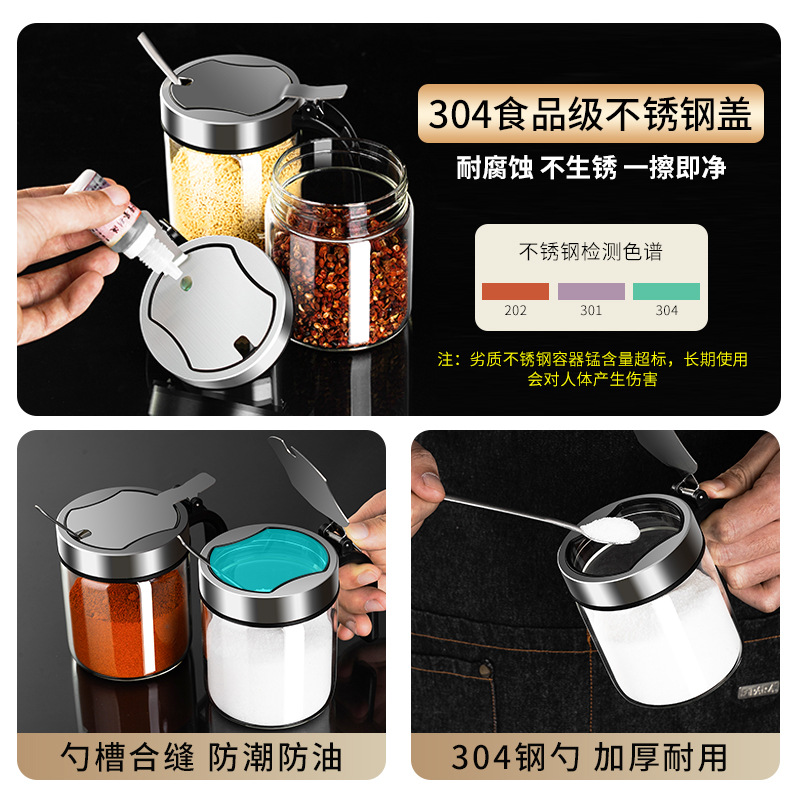 304食品级不锈钢盖

耐腐蚀 不生锈 一擦即净

不锈钢检测色谱

202 301 304

注：劣质不锈钢容器锰含量超标，长期使用会对人体产生伤害

勺槽合缝 防潮防油

304钢勺 加厚耐用