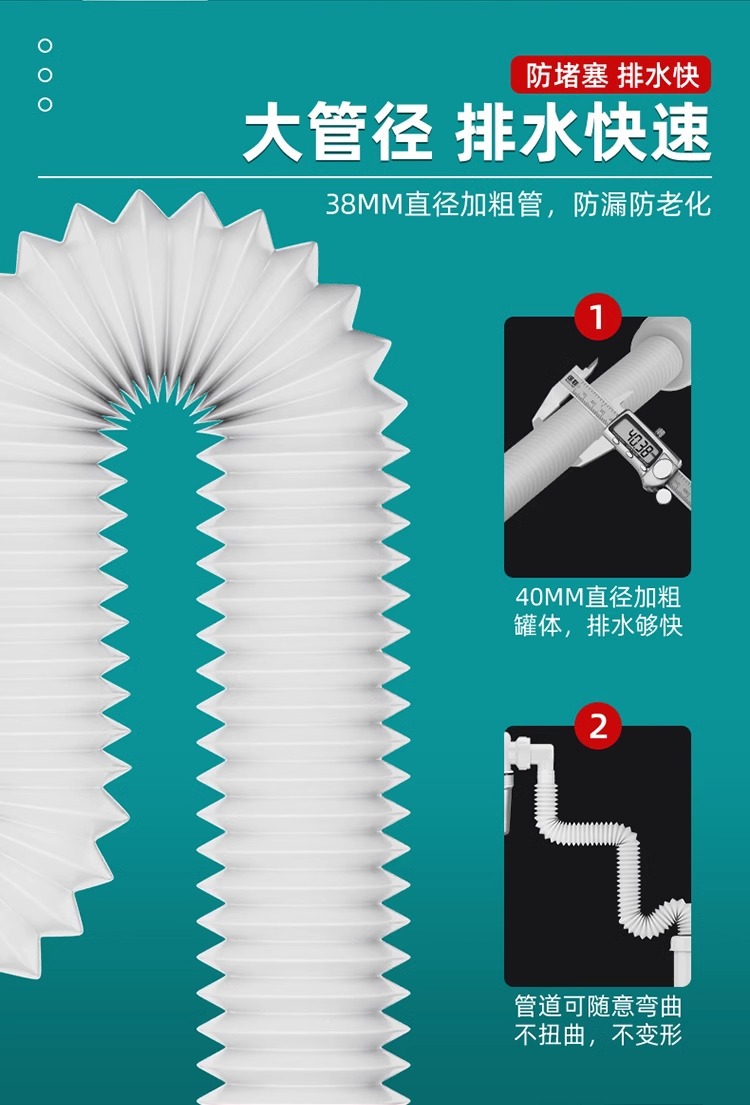 防堵塞 排水快

大管径 排水快速

38MM直径加粗管，防漏防老化

1

40.38

40MM直径加粗罐体，排水够快

2

管道可随意弯曲不扭曲，不变形