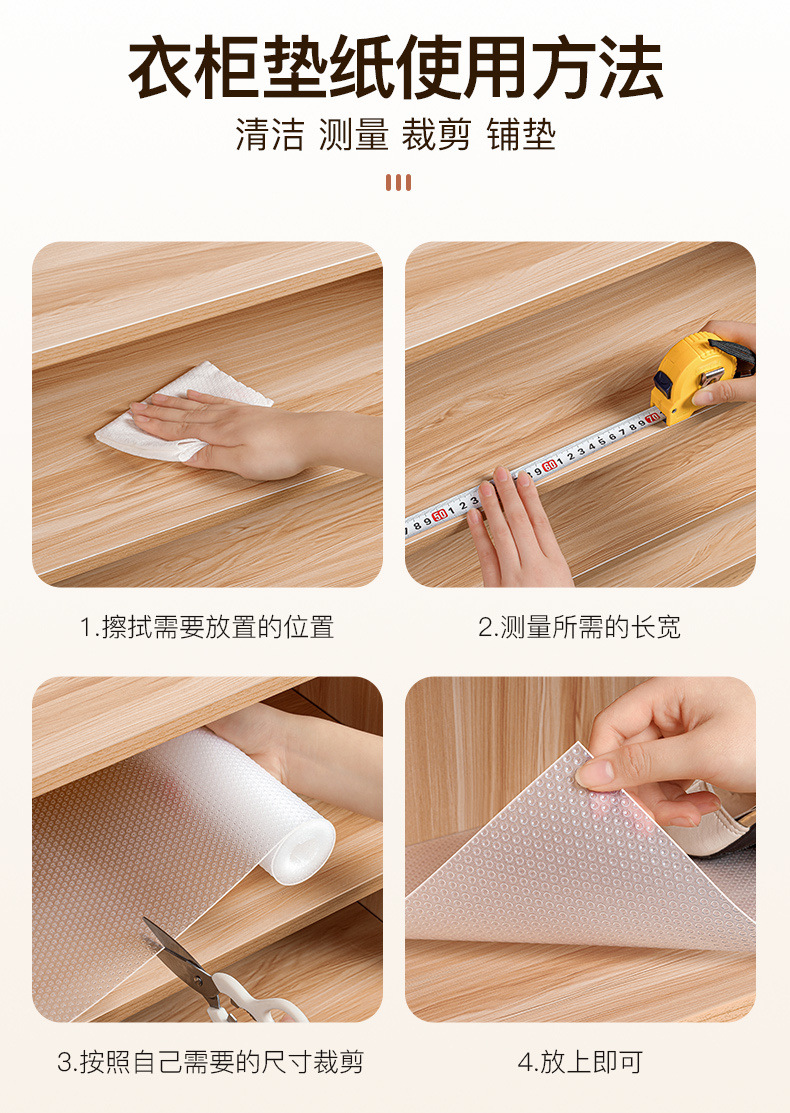 衣柜垫纸使用方法

清洁 测量 裁剪 铺垫

1.擦拭需要放置的位置

2.测量所需的长宽

3.按照自己需要的尺寸裁剪

4.放上即可