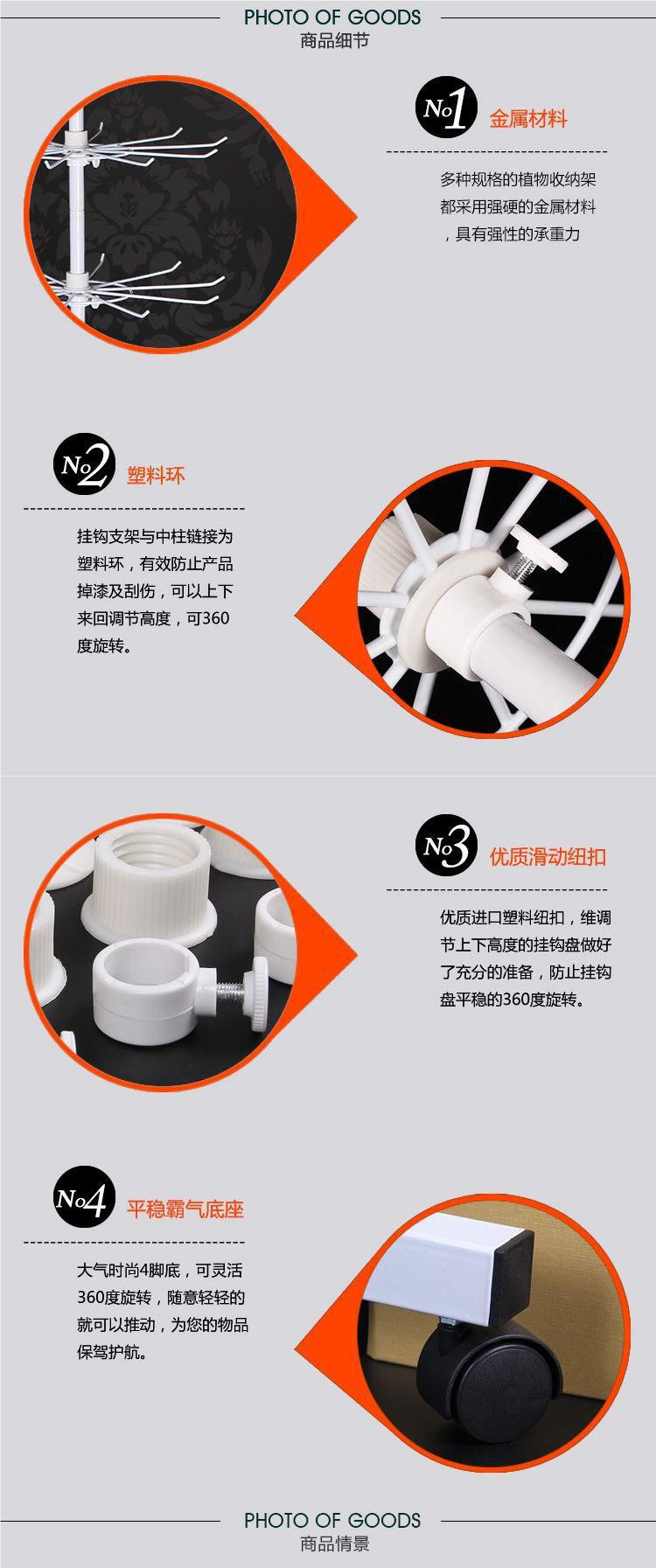 PHOTO OF GOODS
商品细节

No1 金属材料

多种规格的植物收纳架都采用强硬的金属材料，具有强性的承重力

No2 塑料环

挂钩支架与中柱链接为塑料环，有效防止产品掉漆及刮伤，可以上下来回调节高度，可360度旋转。

No3 优质滑动纽扣

优质进口塑料纽扣，维调节上下高度的挂钩盘做好了充分的准备，防止挂钩盘平稳的360度旋转。

No4 平稳霸气底座

大气时尚4脚底，可灵活360度旋转，随意轻轻的就可以推动，为您的物品保驾护航。

PHOTO OF GOODS
商品情景