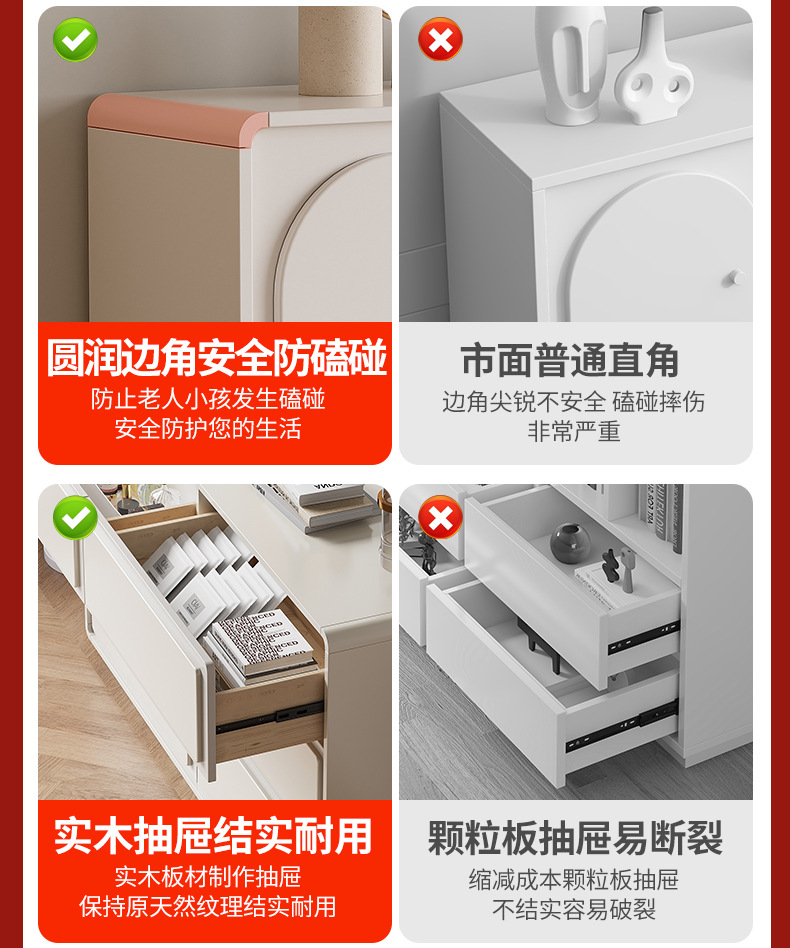 圆润边角安全防磕碰

防止老人小孩发生磕碰
安全防护您的生活

市面普通直角

边角尖锐不安全 磕碰摔伤
非常严重

实木抽屉结实耐用

实木板材制作抽屉
保持原天然纹理结实耐用

颗粒板抽屉易断裂

缩减成本颗粒板抽屉
不结实容易破裂