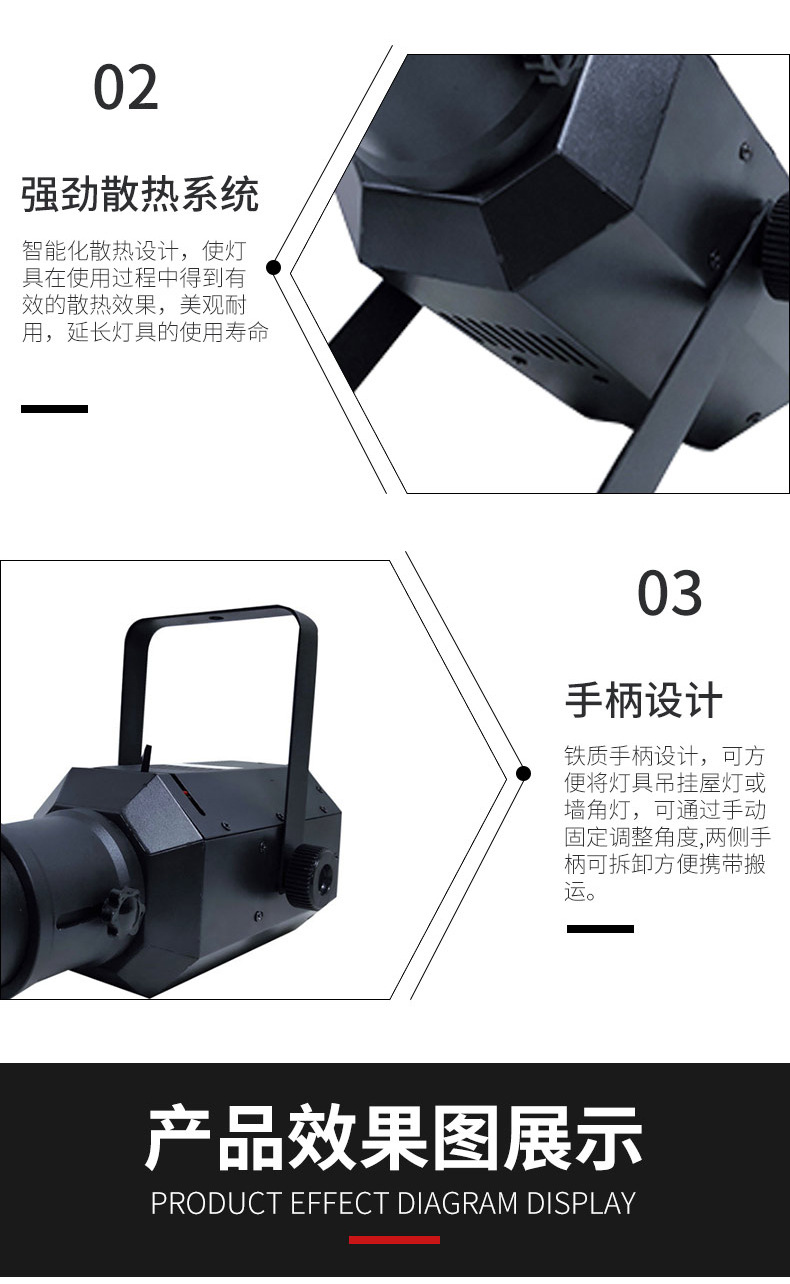 02

强劲散热系统

智能化散热设计，使灯具在使用过程中得到有效的散热效果，美观耐用，延长灯具的使用寿命

03

手柄设计

铁质手柄设计，可方便将灯具吊挂屋灯或墙角灯，可通过手动固定调整角度,两侧手柄可拆卸方便携带搬运。

产品效果图展示

PRODUCT EFFECT DIAGRAM DISPLAY