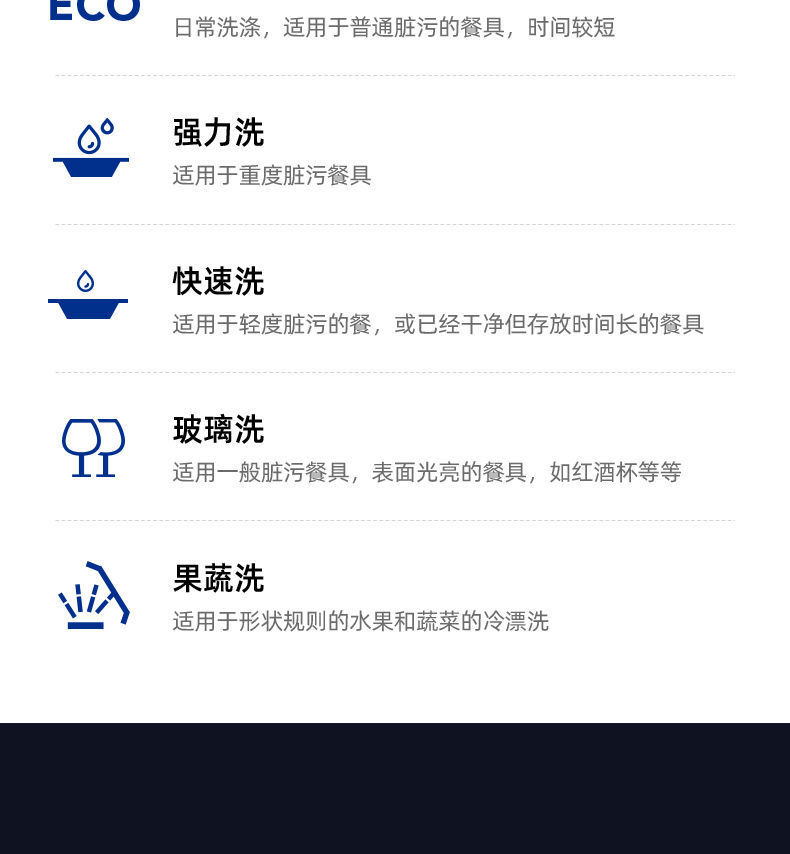 ECO

日常洗涤，适用于普通脏污的餐具，时间较短

强力洗

适用于重度脏污餐具

快速洗

适用于轻度脏污的餐，或已经干净但存放时间长的餐具

玻璃洗

适用一般脏污餐具，表面光亮的餐具，如红酒杯等等

果蔬洗

适用于形状规则的水果和蔬菜的冷漂洗