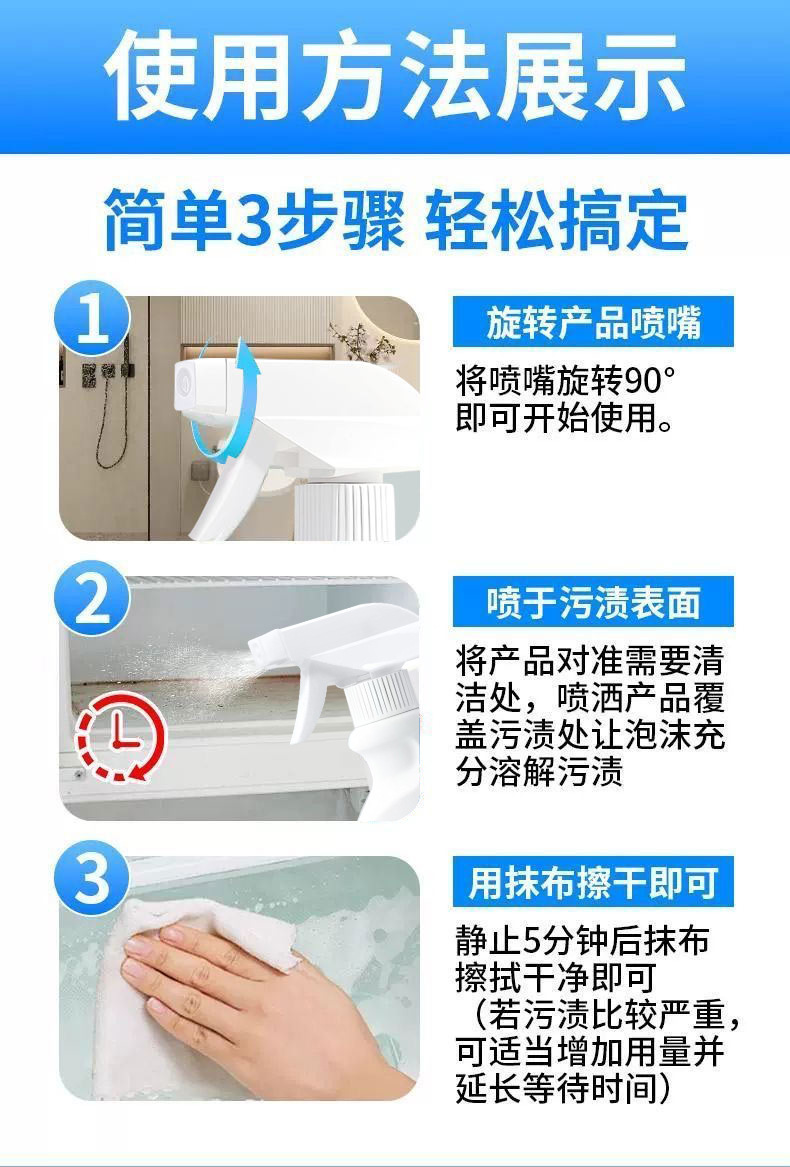 使用方法展示

简单3步骤 轻松搞定

1

旋转产品喷嘴

将喷嘴旋转90°即可开始使用。

2

喷于污渍表面

将产品对准需要清洁处，喷洒产品覆盖污渍处让泡沫充分溶解污渍

3

用抹布擦干即可

静止5分钟后抹布擦拭干净即可（若污渍比较严重，可适当增加用量并延长等待时间）