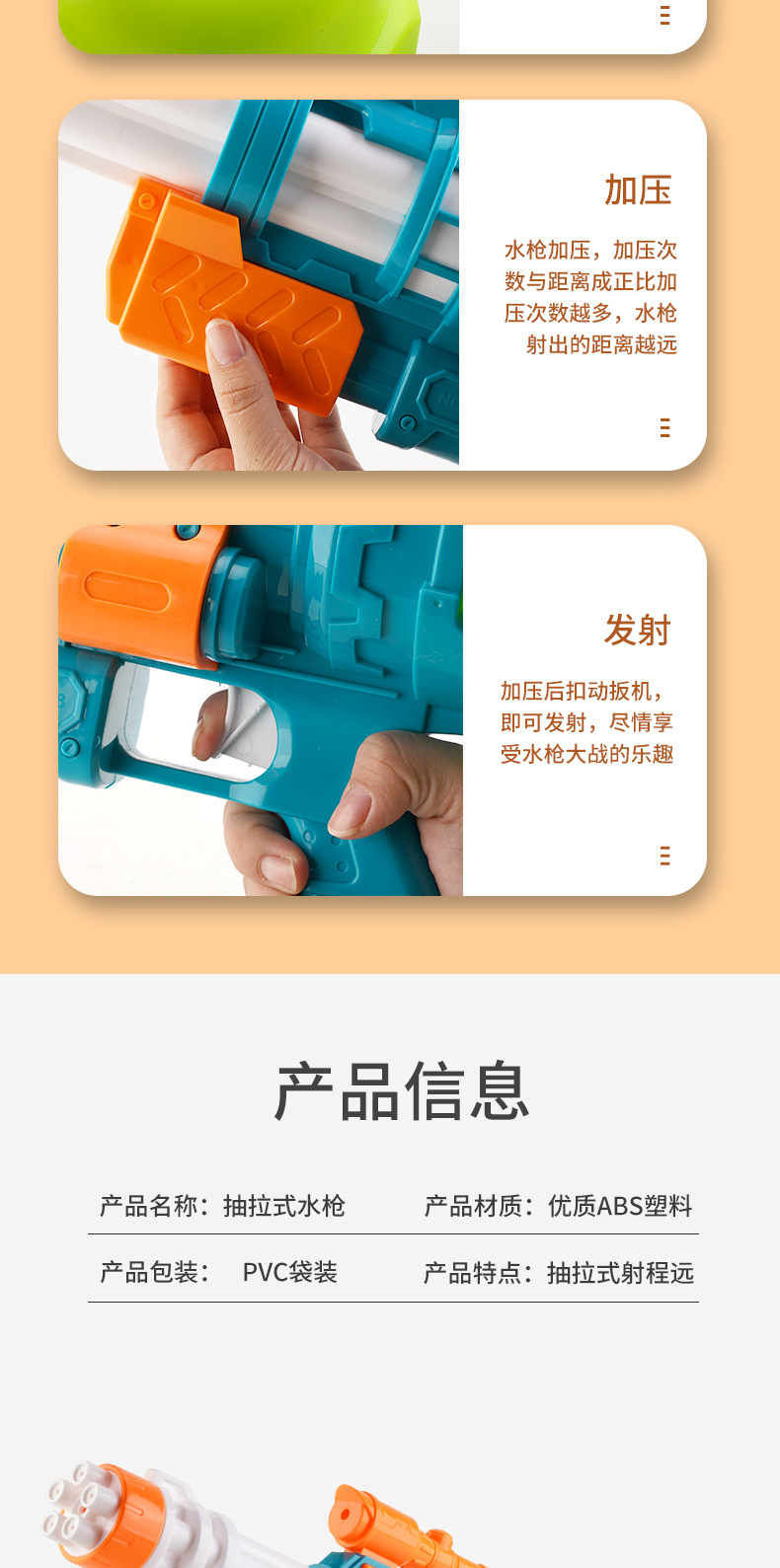 加压

水枪加压，加压次数与距离成正比加压次数越多，水枪射出的距离越远

发射

加压后扣动扳机，即可发射，尽情享受水枪大战的乐趣

产品信息

产品名称：抽拉式水枪　　产品材质：优质ABS塑料

产品包装：　PVC袋装　　产品特点：抽拉式射程远