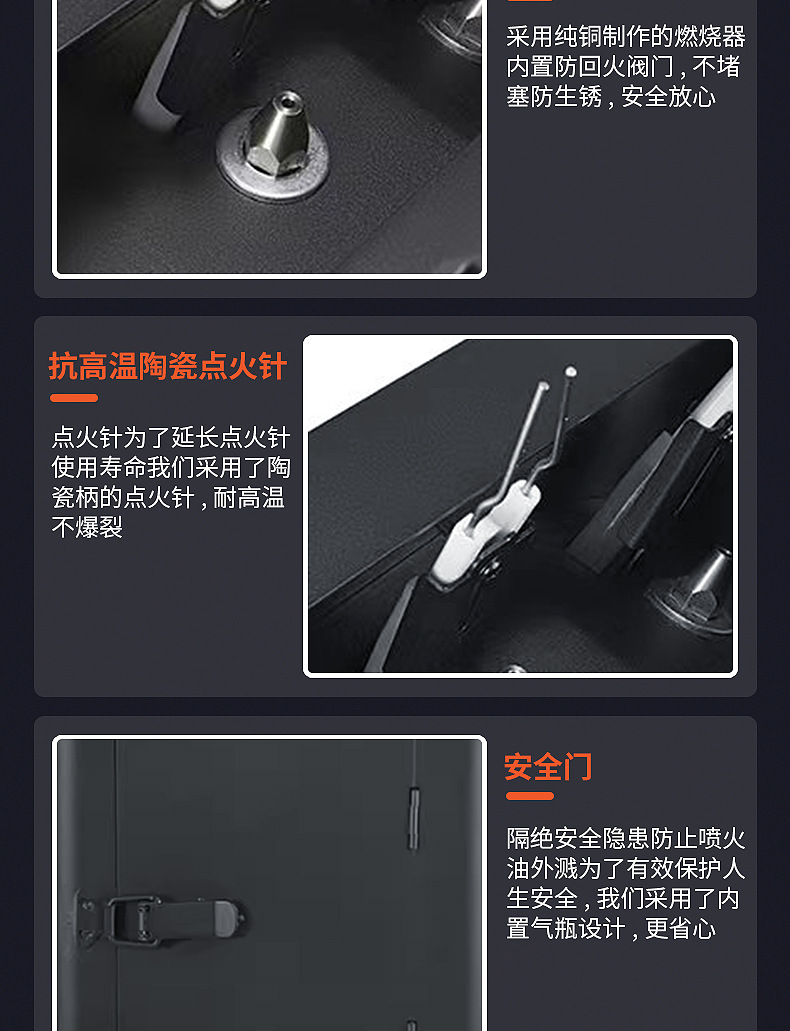 采用纯铜制作的燃烧器内置防回火阀门，不堵塞防生锈，安全放心

抗高温陶瓷点火针

点火针为了延长点火针使用寿命我们采用了陶瓷柄的点火针，耐高温不爆裂

安全门

隔绝安全隐患防止喷火油外溅为了有效保护人生安全，我们采用了内置气瓶设计，更省心