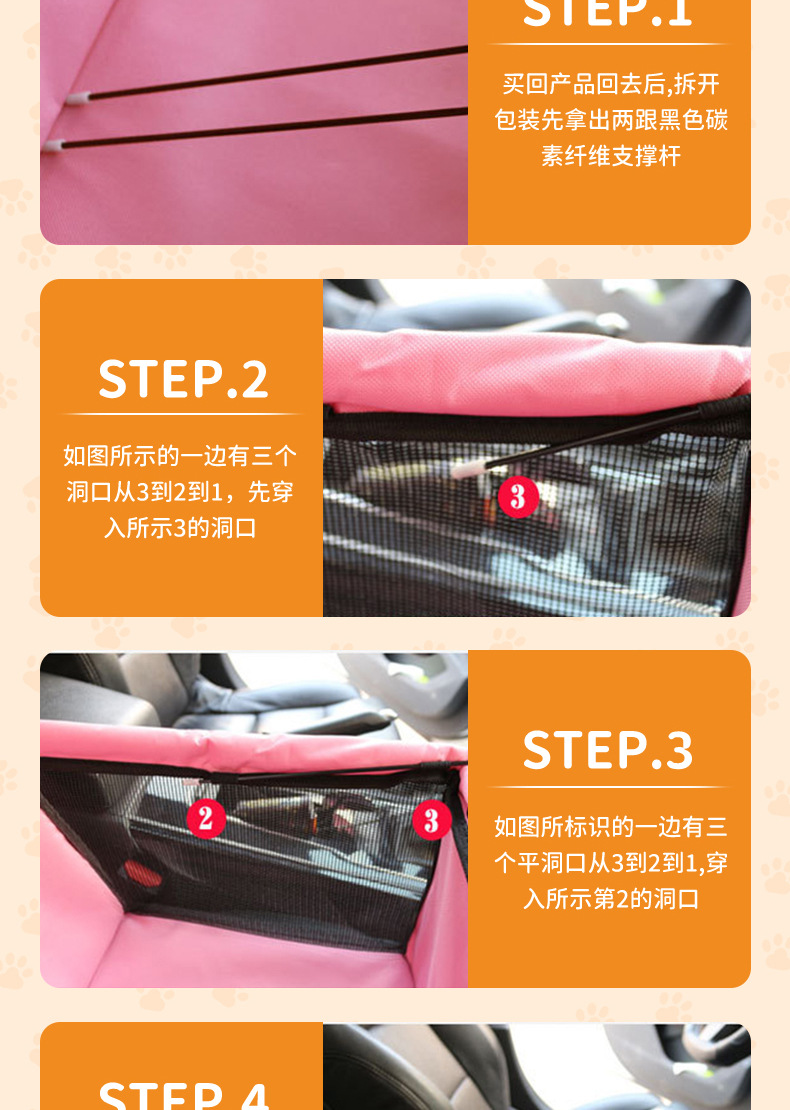 STEP.1

买回产品回去后,拆开包装先拿出两跟黑色碳素纤维支撑杆

STEP.2

如图所示的一边有三个洞口从3到2到1，先穿入所示3的洞口

3

2

3

STEP.3

如图所标识的一边有三个平洞口从3到2到1,穿入所示第2的洞口

STEP.4