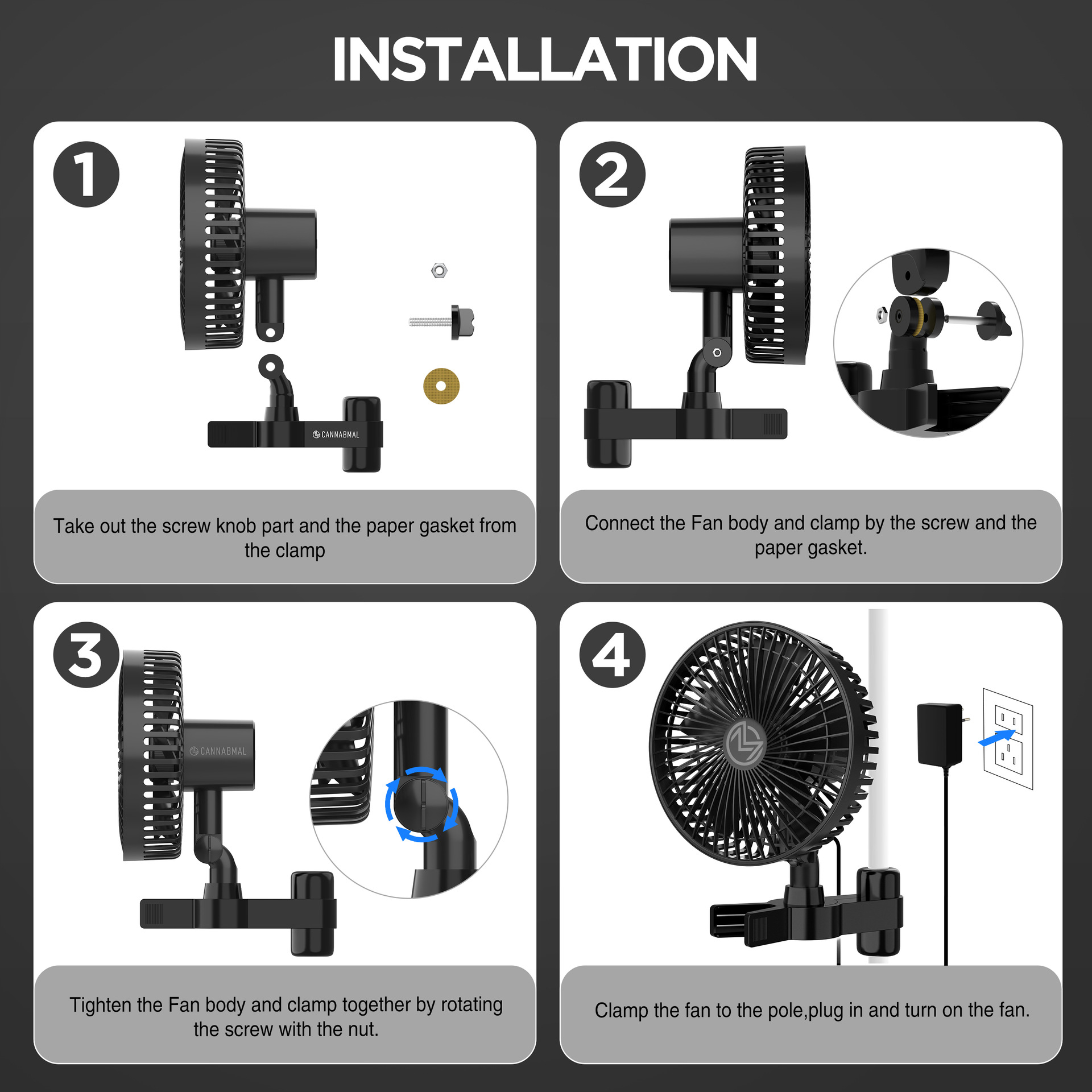 INSTALLATION

1

CANNABMAL

Take out the screw knob part and the paper gasket from the clamp

2

Connect the Fan body and clamp by the screw and the paper gasket.

3

CANNABMAL

Tighten the Fan body and clamp together by rotating the screw with the nut.

4

Clamp the fan to the pole,plug in and turn on the fan.