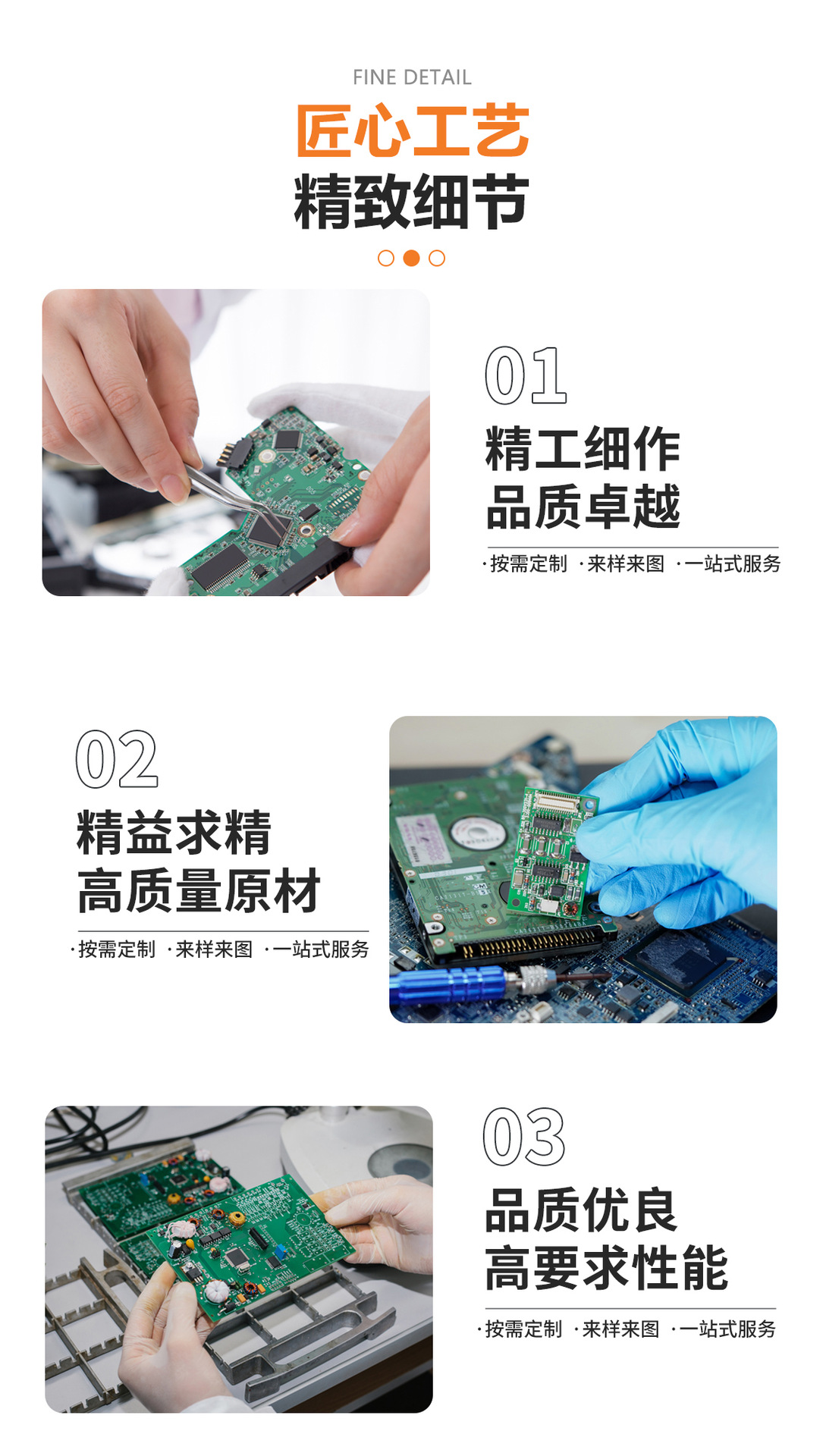 FINE DETAIL

匠心工艺

精致细节

01

精工细作
品质卓越

·按需定制 ·来样来图 ·一站式服务

02

精益求精
高质量原材

·按需定制 ·来样来图 ·一站式服务

03

品质优良
高要求性能

·按需定制 ·来样来图 ·一站式服务