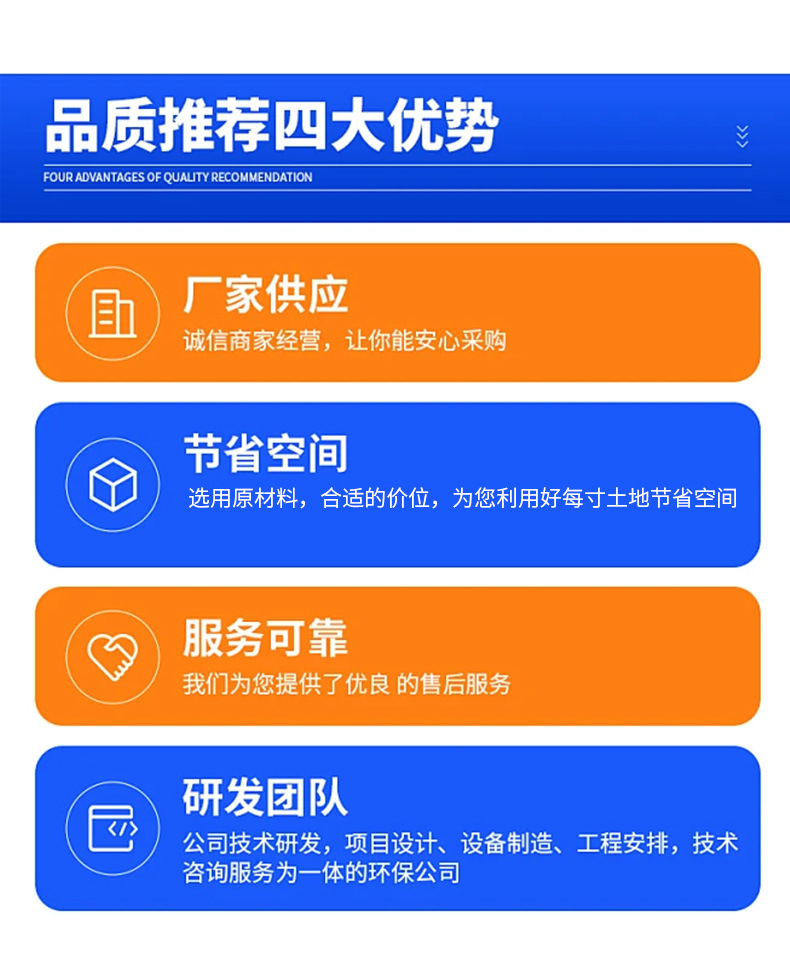 品质推荐四大优势

FOUR ADVANTAGES OF QUALITY RECOMMENDATION

厂家供应

诚信商家经营，让你能安心采购

节省空间

选用原材料，合适的价位，为您利用好每寸土地节省空间

服务可靠

我们为您提供了优良 的售后服务

研发团队

公司技术研发，项目设计、设备制造、工程安排，技术咨询服务为一体的环保公司