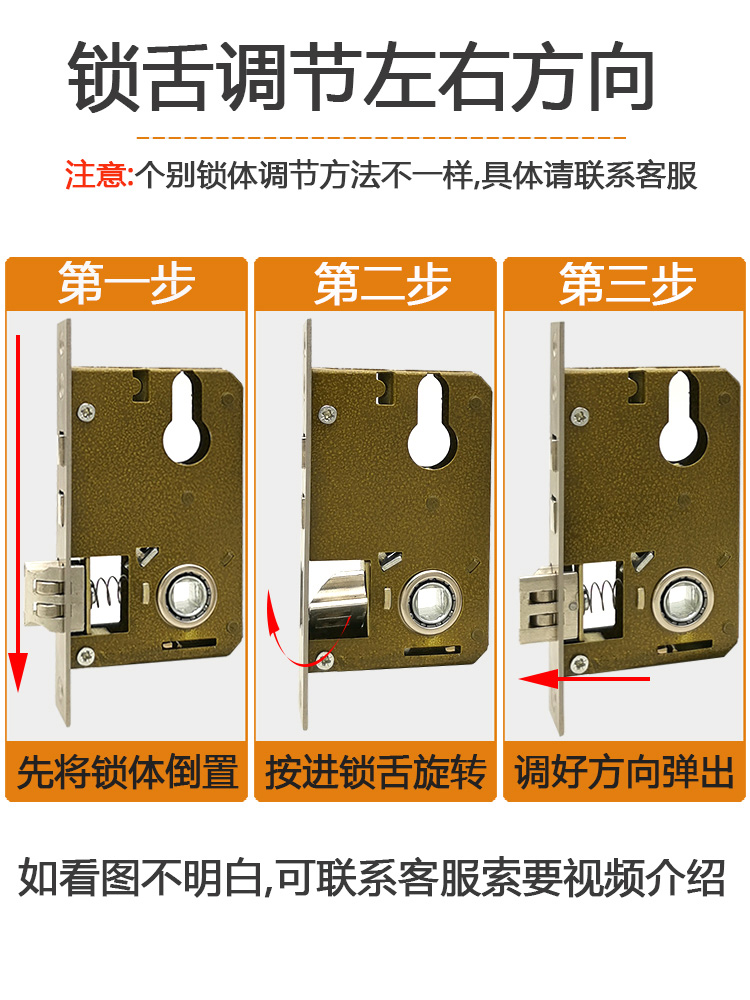 锁舌调节左右方向

注意:个别锁体调节方法不一样,具体请联系客服

第一步

先将锁体倒置

第二步

按进锁舌旋转

第三步

调好方向弹出

如看图不明白,可联系客服索要视频介绍