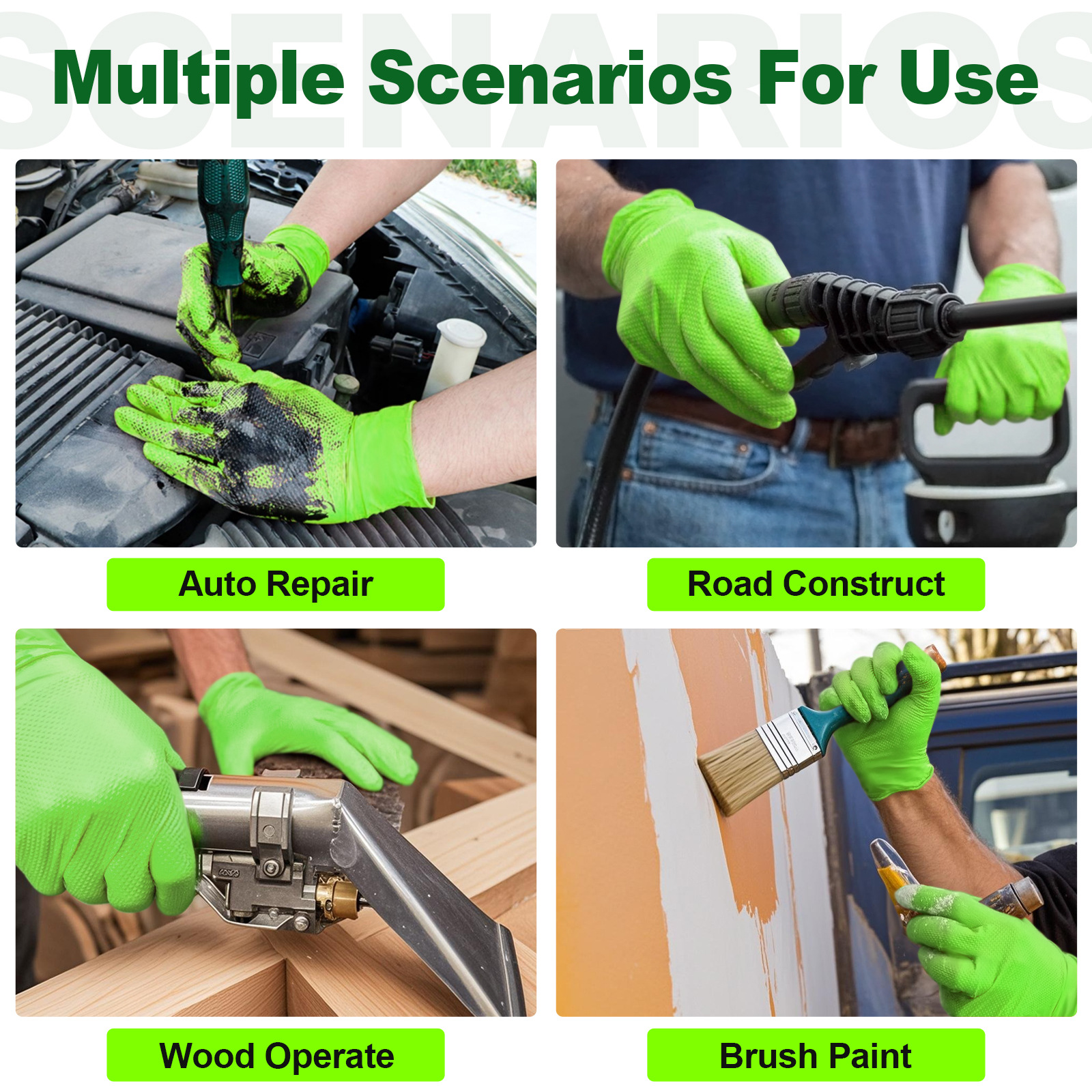 SCENARIOS

Multiple Scenarios For Use

Auto Repair

Road Construct

Wood Operate

Brush Paint