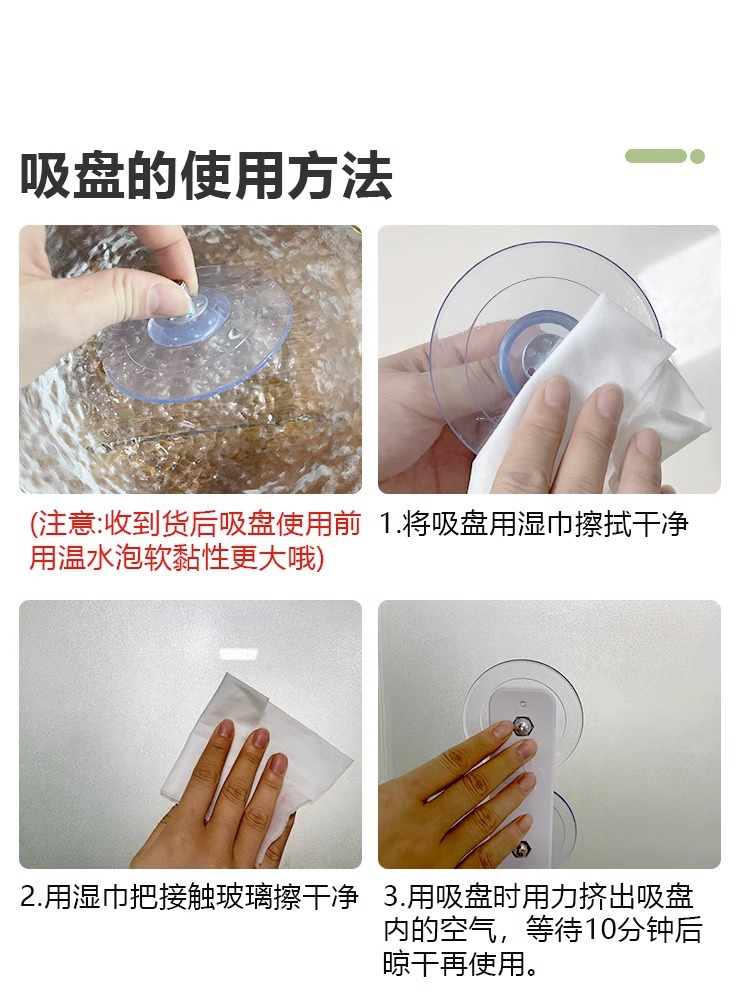 吸盘的使用方法

(注意:收到货后吸盘使用前用温水泡软黏性更大哦)

1.将吸盘用湿巾擦拭干净

2.用湿巾把接触玻璃擦干净

3.用吸盘时用力挤出吸盘内的空气，等待10分钟后晾干再使用。