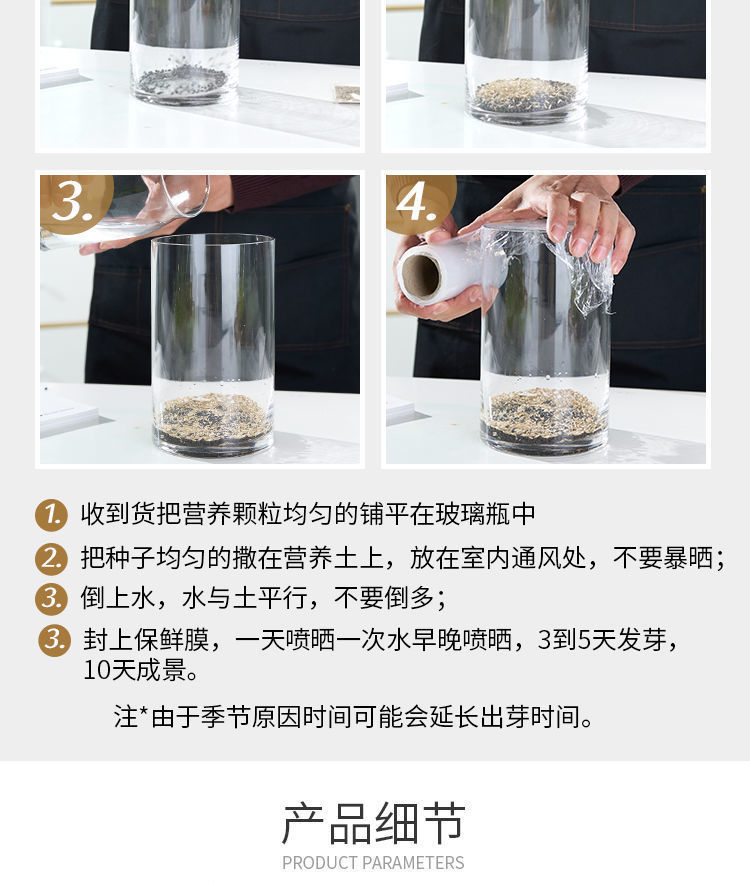 3.

4.

1. 收到货把营养颗粒均匀的铺平在玻璃瓶中

2. 把种子均匀的撒在营养土上，放在室内通风处，不要暴晒；

3. 倒上水，水与土平行，不要倒多；

3. 封上保鲜膜，一天喷晒一次水早晚喷晒，3到5天发芽，10天成景。

注*由于季节原因时间可能会延长出芽时间。

产品细节

PRODUCT PARAMETERS