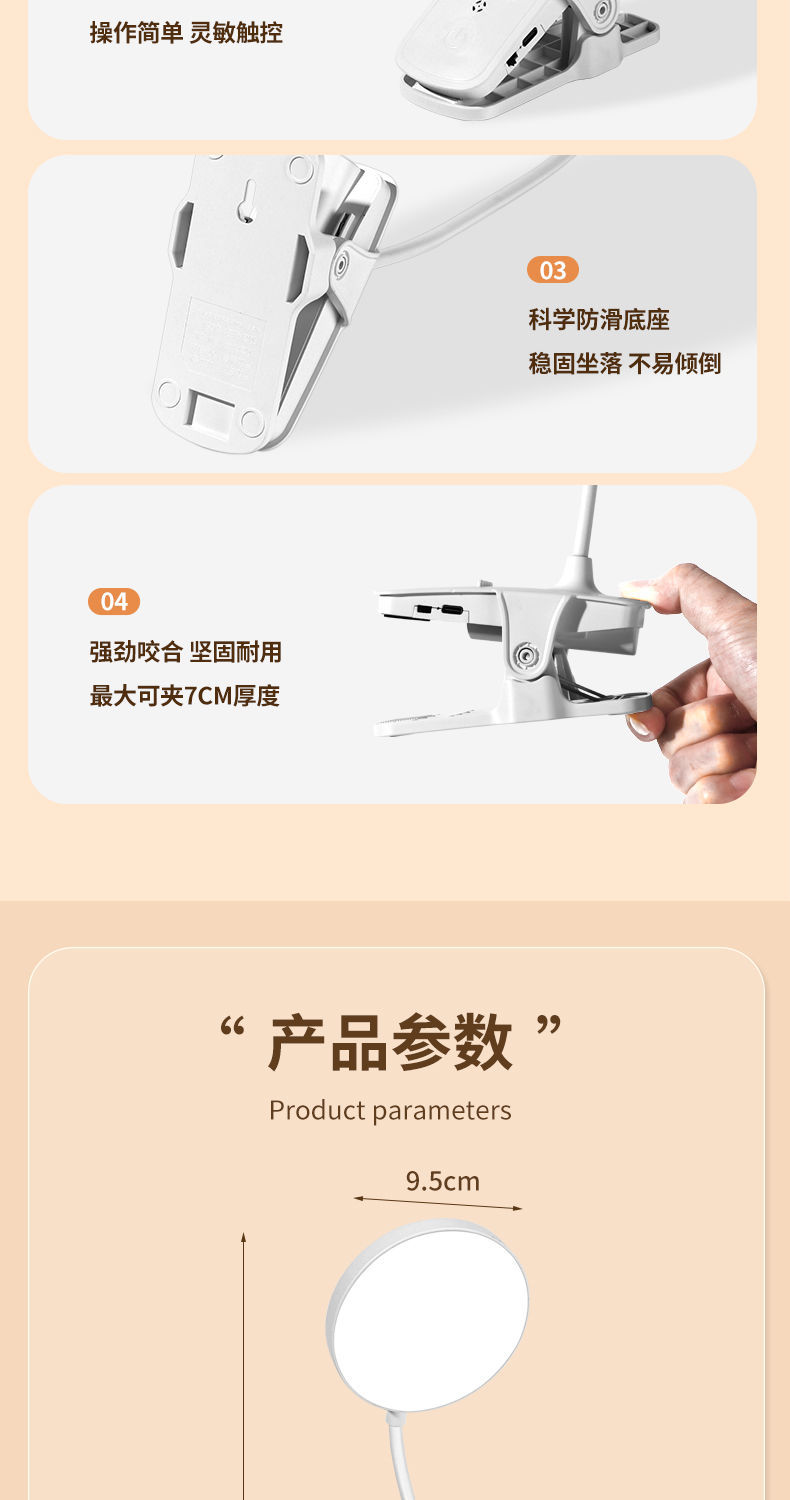 操作简单 灵敏触控

03

科学防滑底座

稳固坐落 不易倾倒

04

强劲咬合 坚固耐用

最大可夹7CM厚度

“ 产品参数 ”

Product parameters

9.5cm