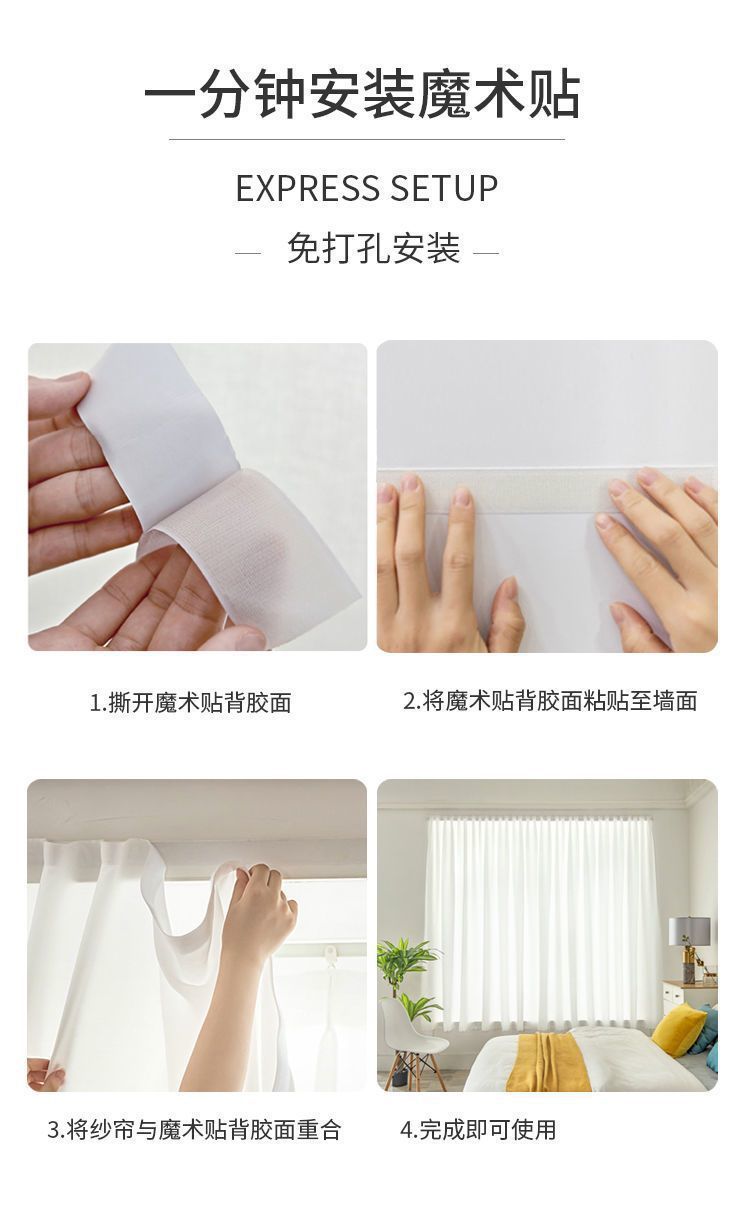 一分钟安装魔术贴

EXPRESS SETUP

— 免打孔安装 —

1.撕开魔术贴背胶面

2.将魔术贴背胶面粘贴至墙面

3.将纱帘与魔术贴背胶面重合

4.完成即可使用