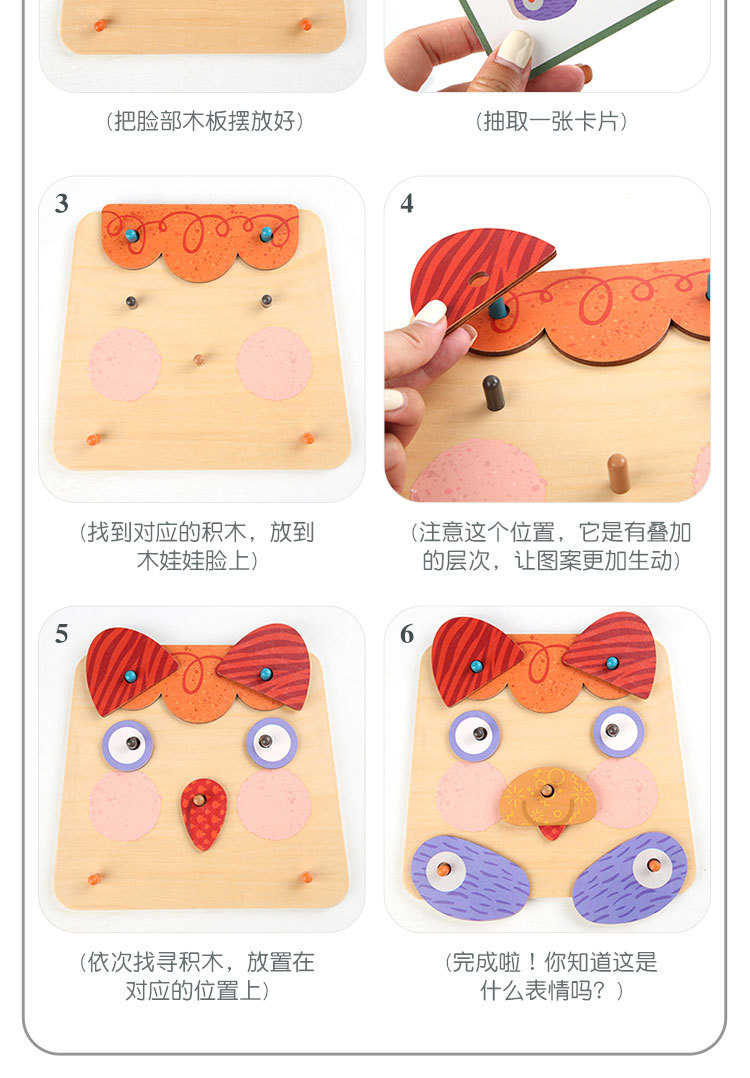 （把脸部木板摆放好）

（抽取一张卡片）

3

（找到对应的积木，放到木娃娃脸上）

4

（注意这个位置，它是有叠加的层次，让图案更加生动）

5

（依次找寻积木，放置在对应的位置上）

6

（完成啦！你知道这是什么表情吗？）