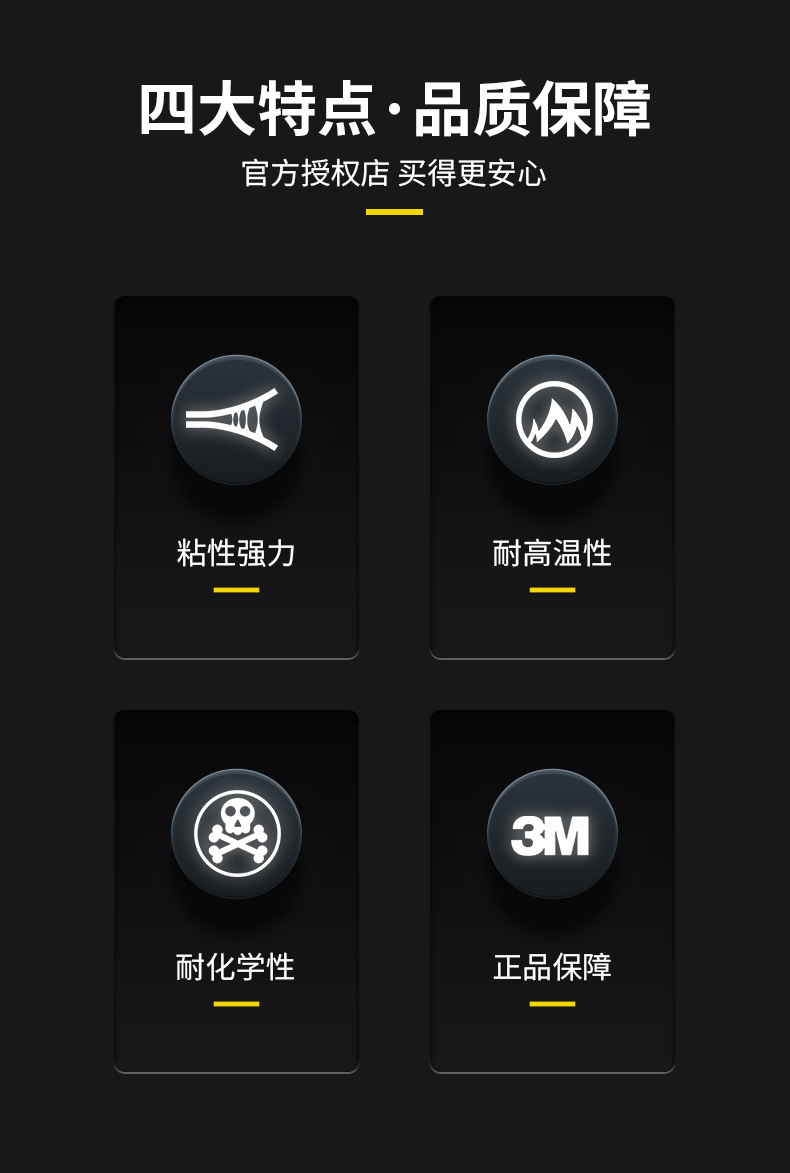 四大特点·品质保障

官方授权店 买得更安心

粘性强力

耐高温性

耐化学性

3M

正品保障