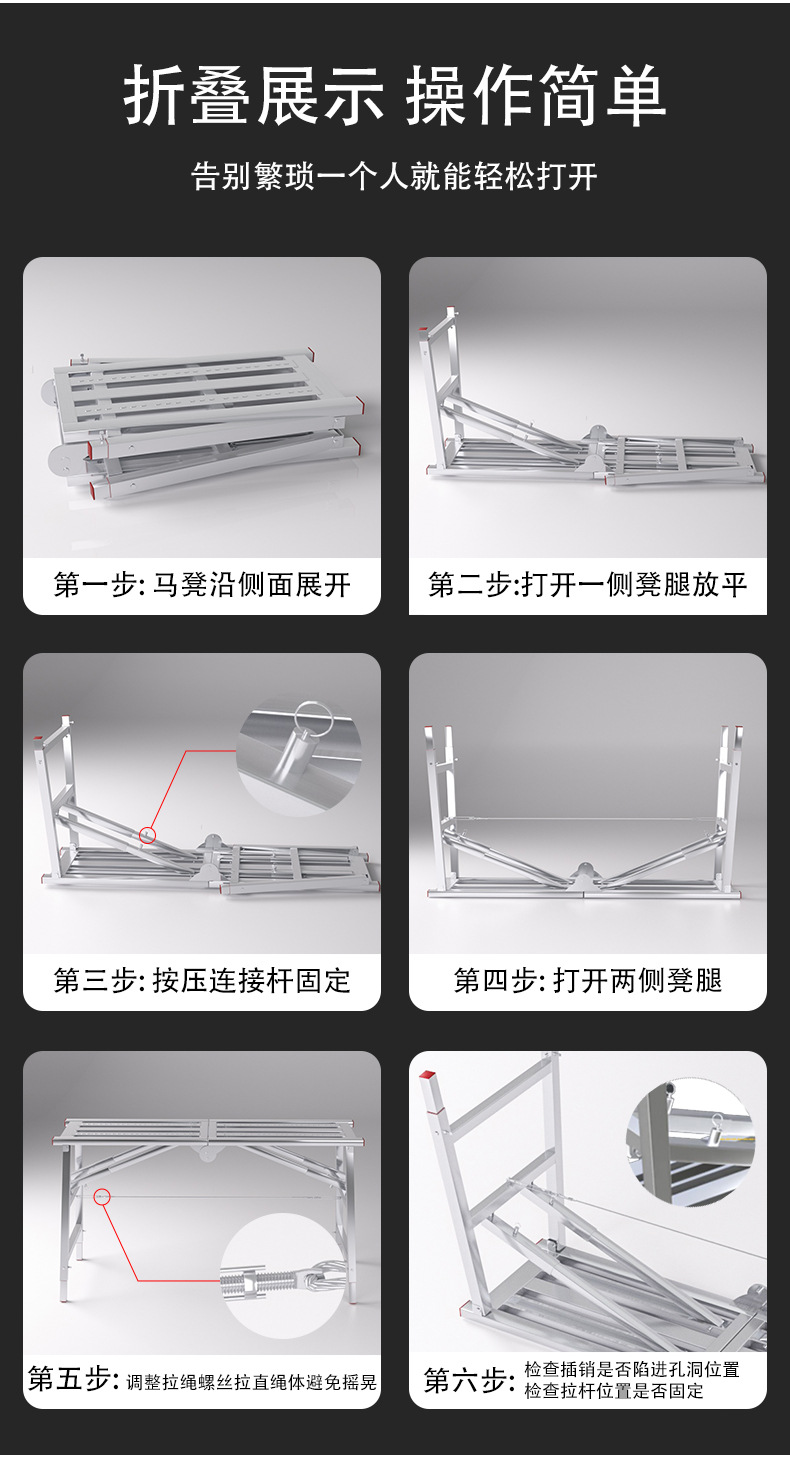 折叠展示 操作简单

告别繁琐一个人就能轻松打开

第一步: 马凳沿侧面展开

第二步:打开一侧凳腿放平

第三步: 按压连接杆固定

第四步: 打开两侧凳腿

第五步: 调整拉绳螺丝拉直绳体避免摇晃

第六步: 检查插销是否陷进孔洞位置
检查拉杆位置是否固定