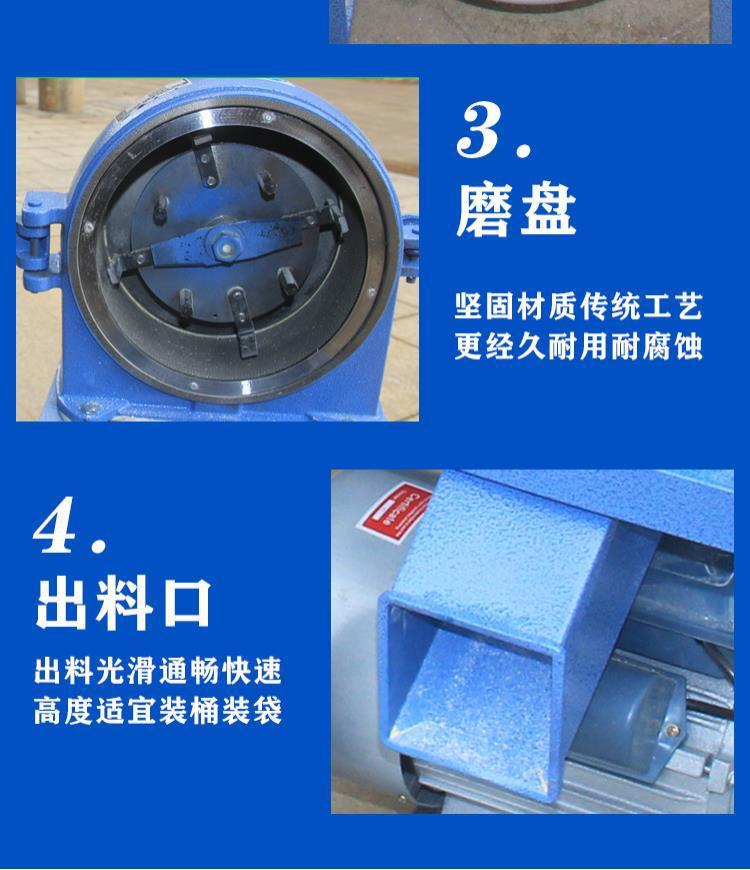 3.
磨盘

坚固材质传统工艺
更经久耐用耐腐蚀

4.
出料口

出料光滑通畅快速
高度适宜装桶装袋

Certificate